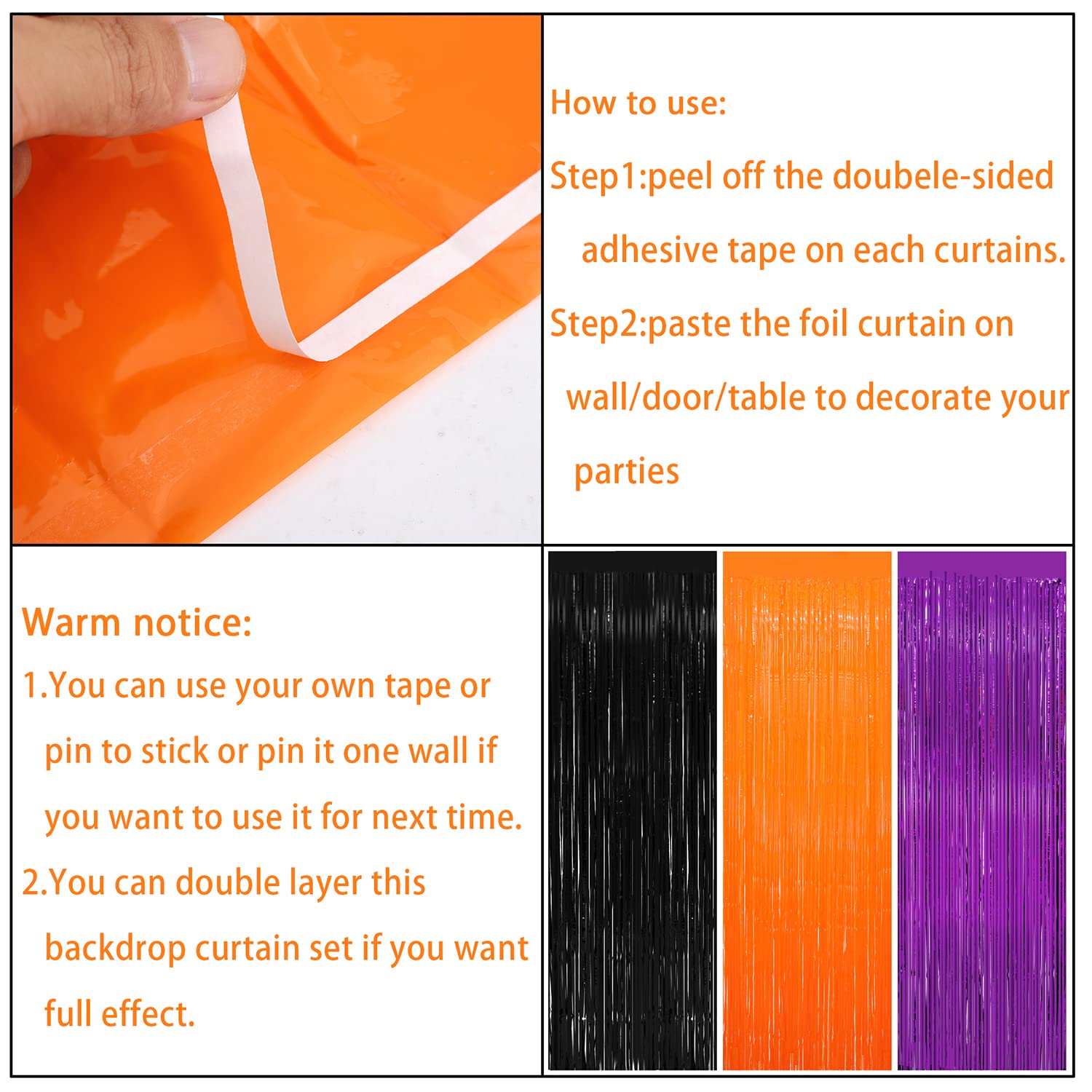 How to use:

Step1:peel off the doubele-sided adhesive tape on each curtains.

Step2:paste the foil curtain on wall/door/table to decorate your parties

Warm notice:

1.You can use your own tape or pin to stick or pin it one wall if you want to use it for next time.

2.You can double layer this backdrop curtain set if you want full effect.