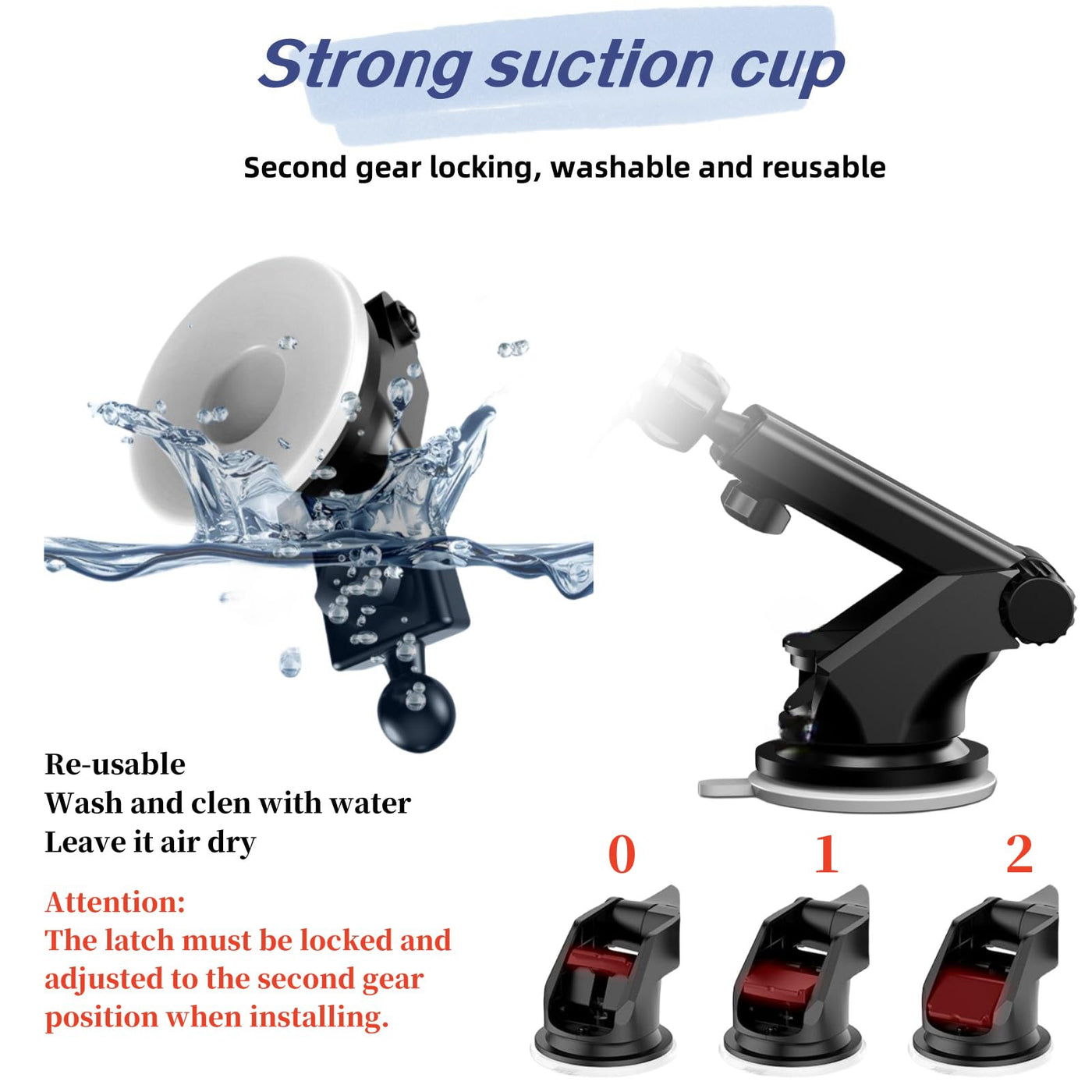 Strong suction cup

Second gear locking, washable and reusable

Re-usable
Wash and clen with water
Leave it air dry

Attention:
The latch must be locked and adjusted to the second gear position when installing.

0

1

2