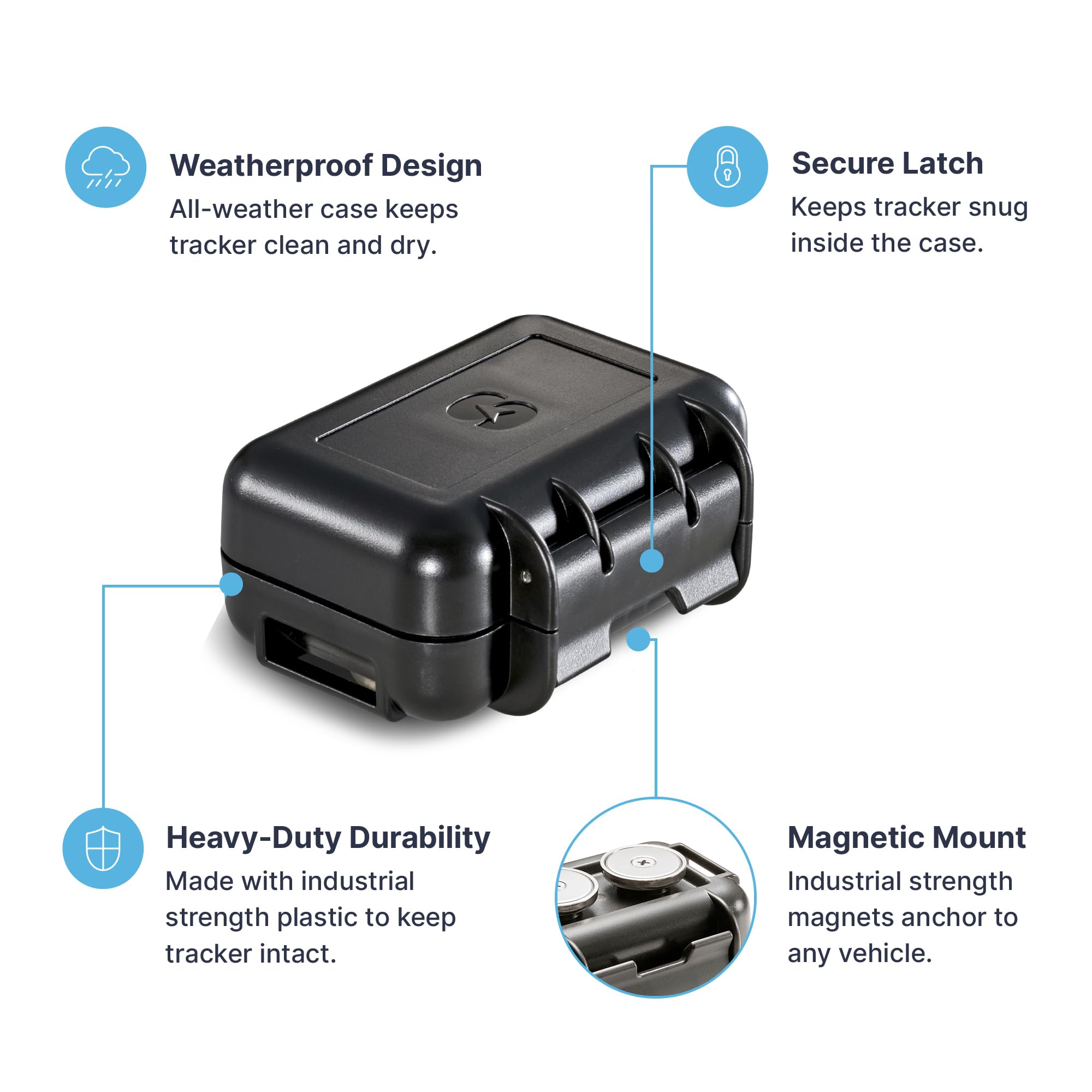 Weatherproof Design
All-weather case keeps tracker clean and dry.

Secure Latch
Keeps tracker snug inside the case.

Heavy-Duty Durability
Made with industrial strength plastic to keep tracker intact.

Magnetic Mount
Industrial strength magnets anchor to any vehicle.