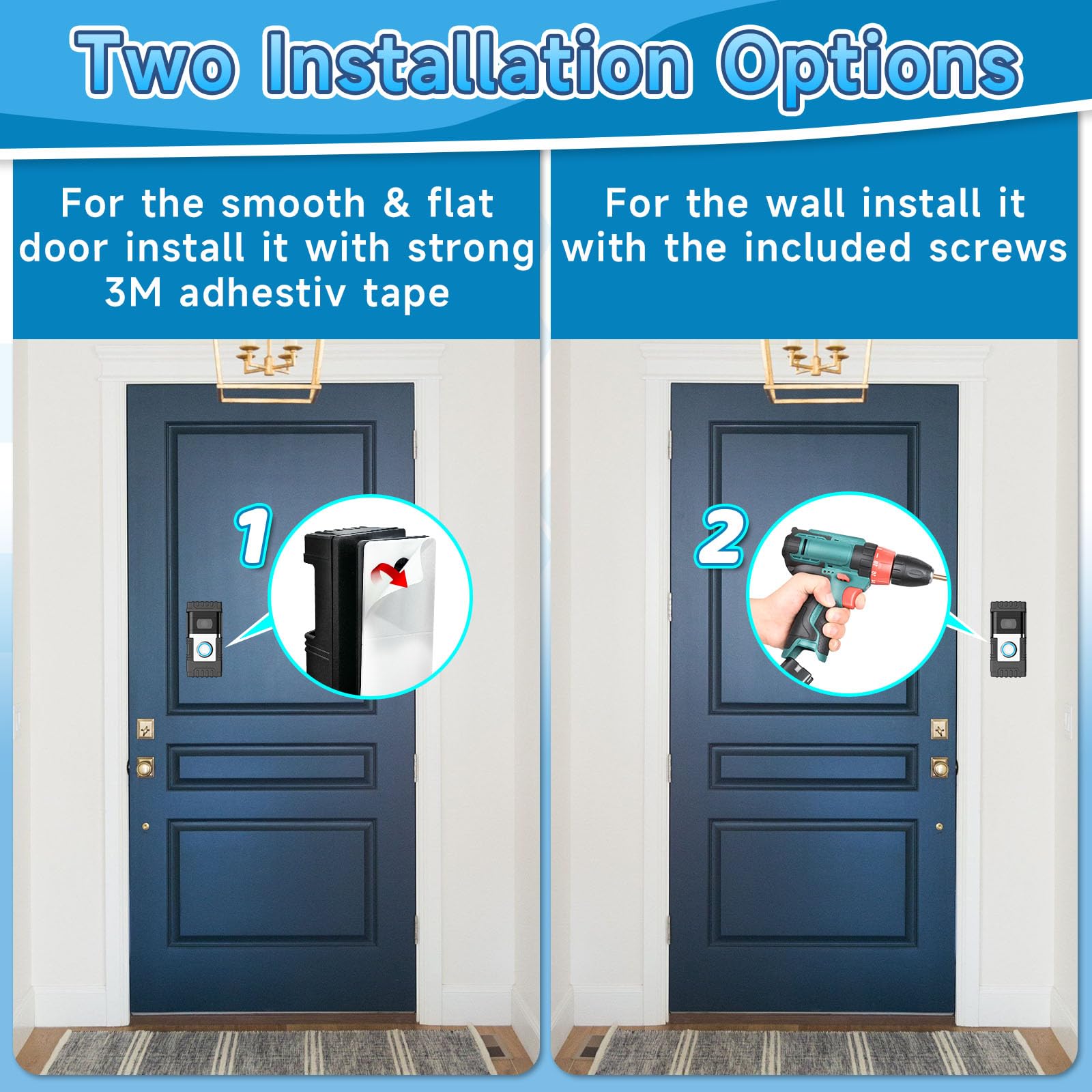 Two Installation Options

For the smooth & flat door install it with strong 3M adhestiv tape

1

For the wall install it with the included screws

2