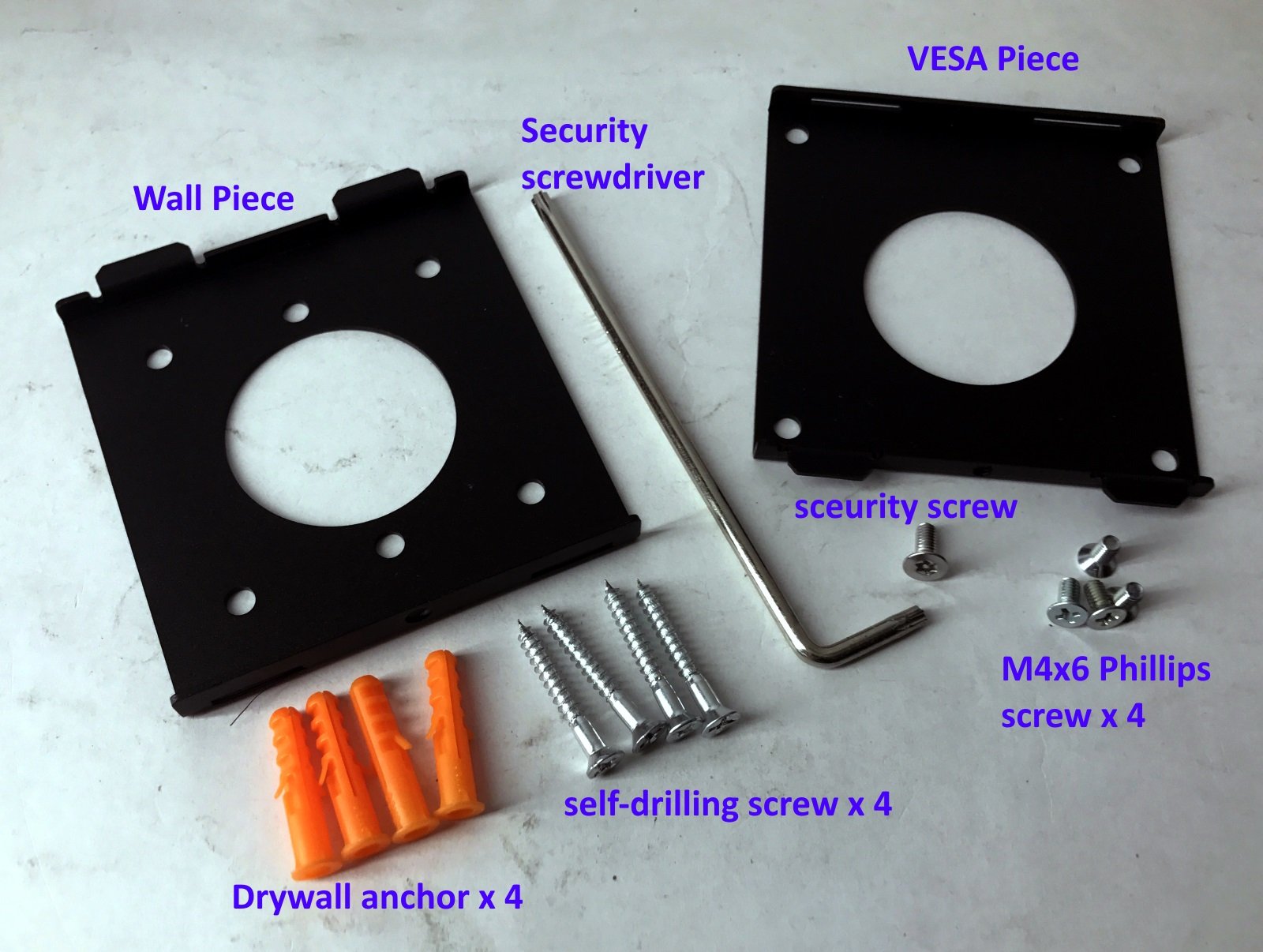 VESA Piece

Security screwdriver

Wall Piece

sceurity screw

M4x6 Phillips screw x 4

self-drilling screw x 4

Drywall anchor x 4