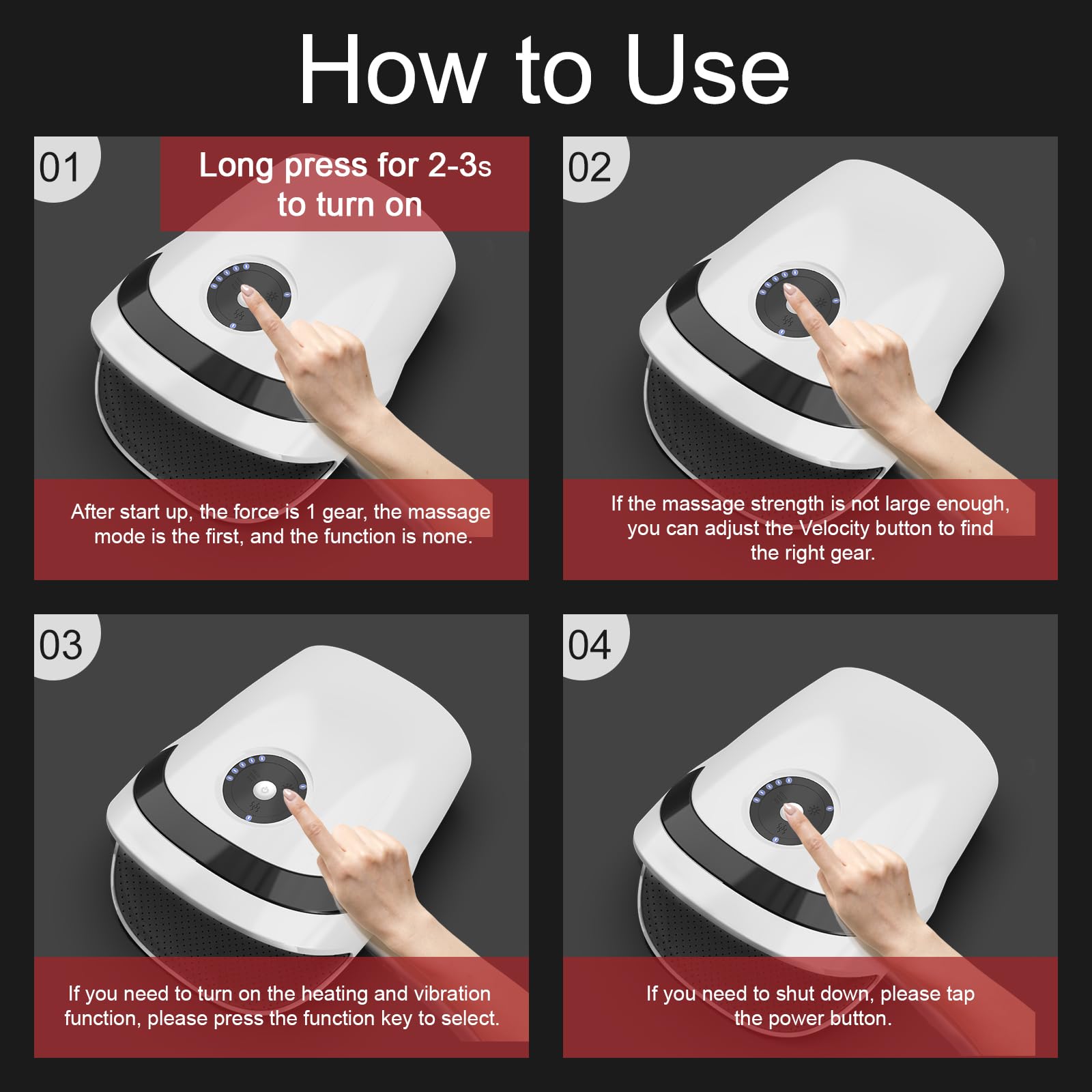 How to Use

01

Long press for 2-3s to turn on

After start up, the force is 1 gear, the massage mode is the first, and the function is none.

02

If the massage strength is not large enough, you can adjust the Velocity button to find the right gear.

03

If you need to turn on the heating and vibration function, please press the function key to select.

04

If you need to shut down, please tap the power button.