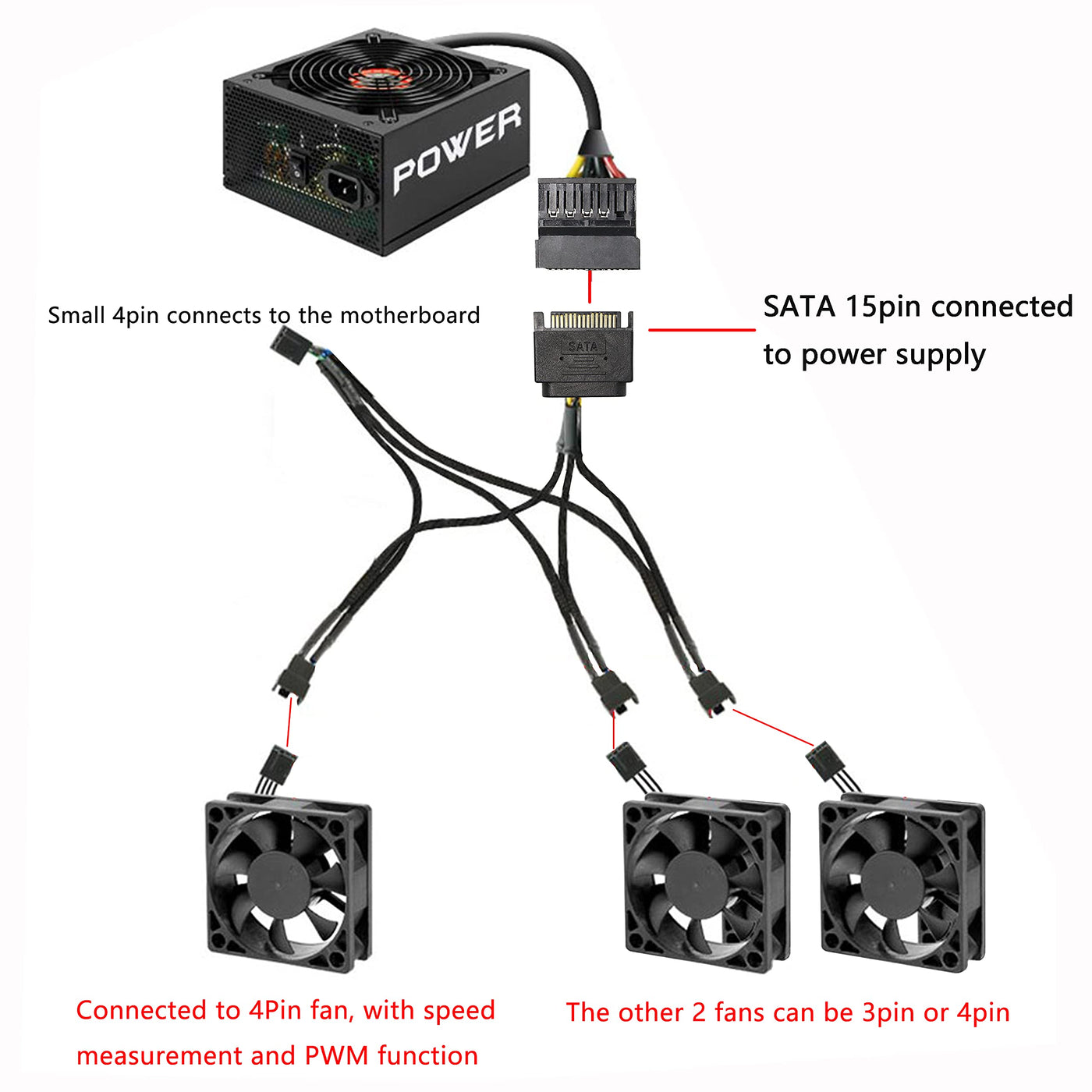 POWER

Small 4pin connects to the motherboard

SATA

SATA 15pin connected to power supply

Connected to 4Pin fan, with speed measurement and PWM function

The other 2 fans can be 3pin or 4pin