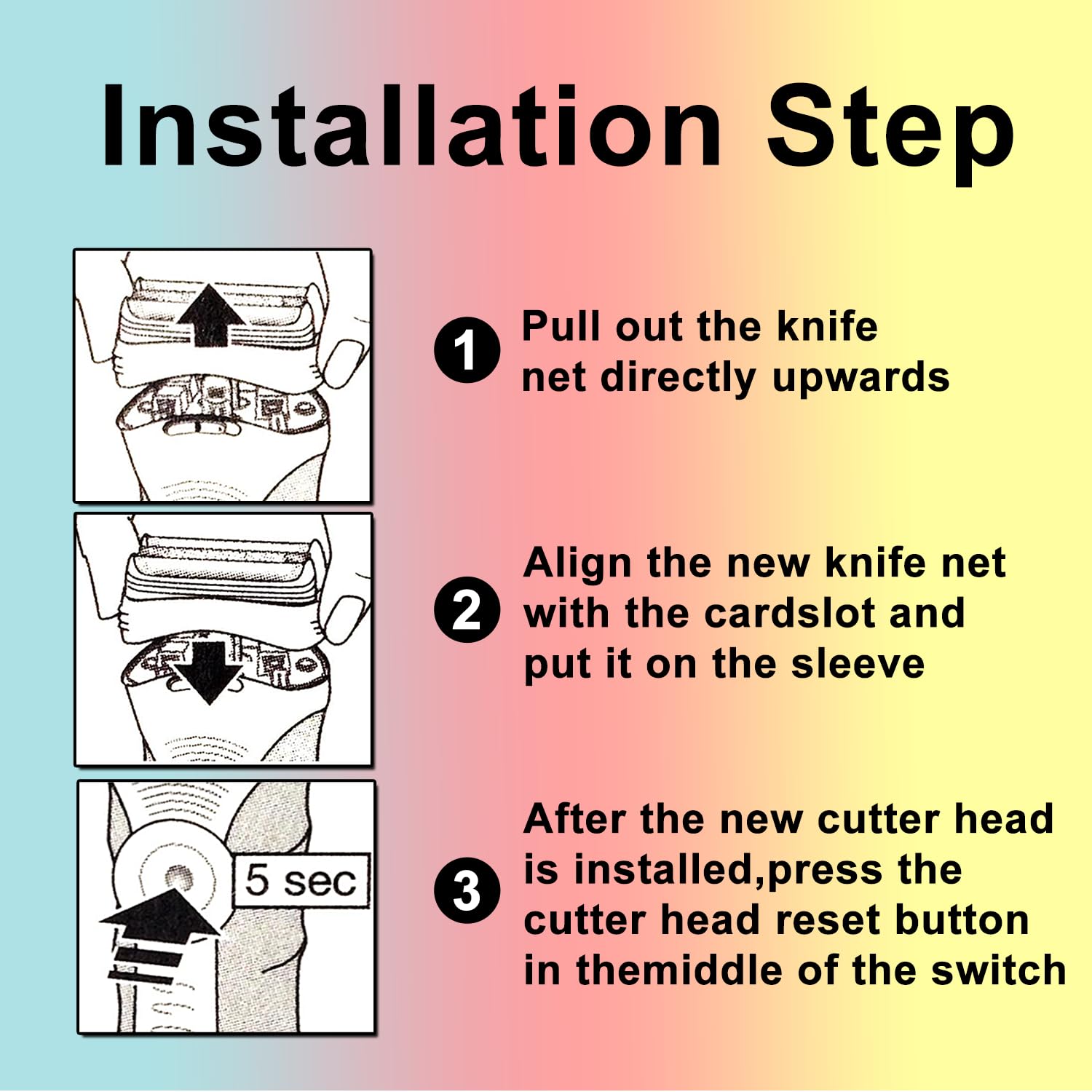 Installation Step

1 Pull out the knife net directly upwards

2 Align the new knife net with the cardslot and put it on the sleeve

5 sec

3 After the new cutter head is installed,press the cutter head reset button in themiddle of the switch