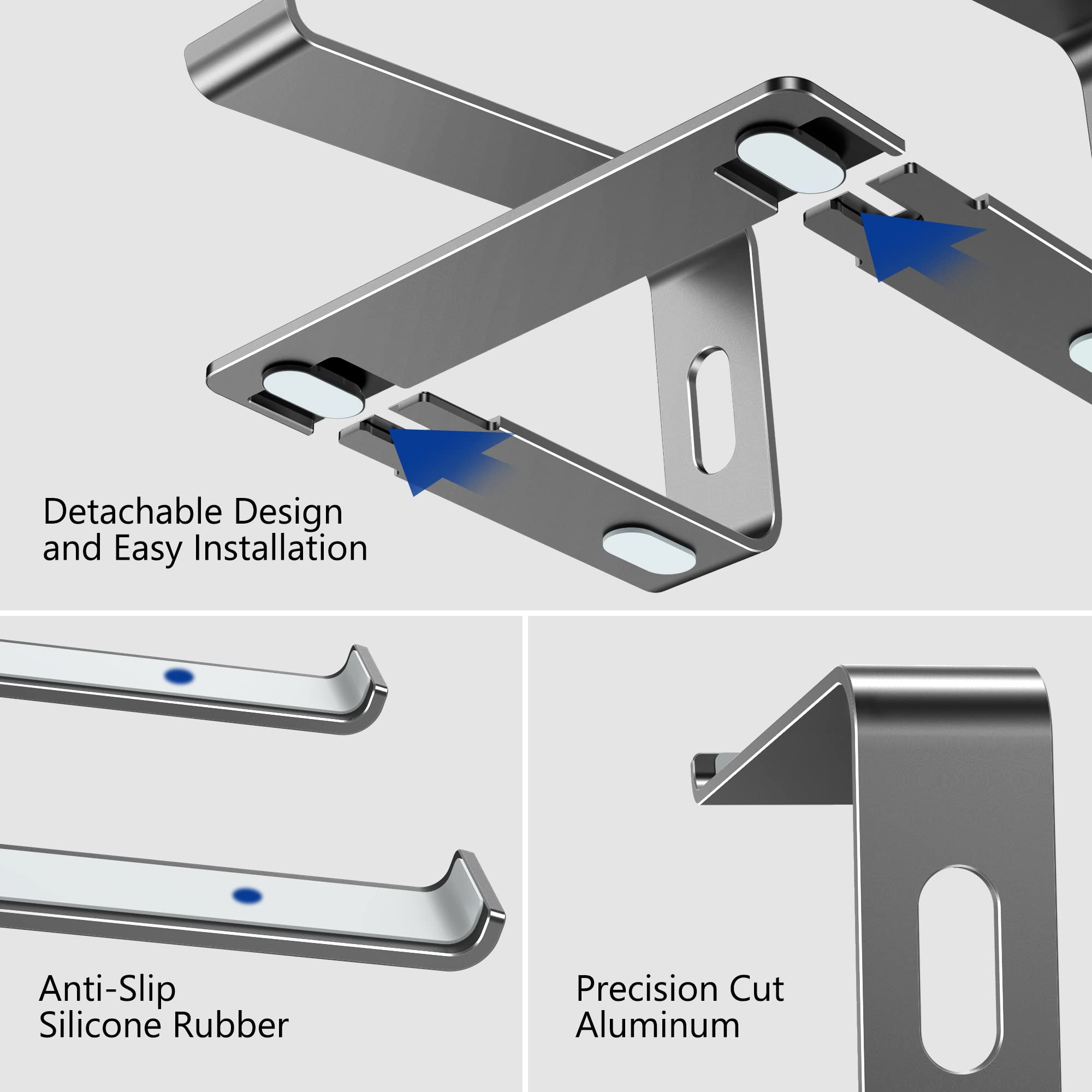 Detachable Design and Easy Installation

Anti-Slip Silicone Rubber

Precision Cut Aluminum