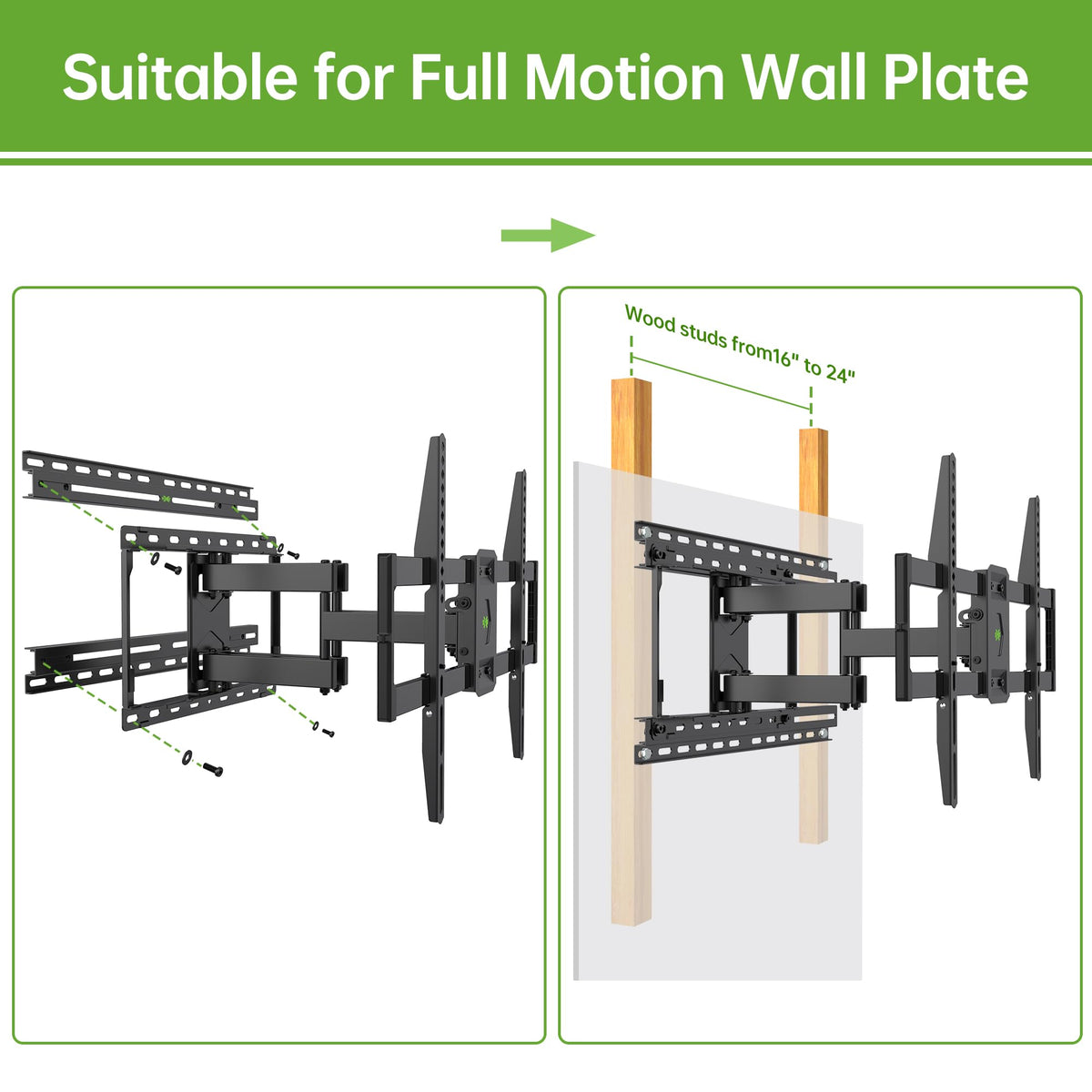 Suitable for Full Motion Wall Plate

Wood studs from16" to 24"