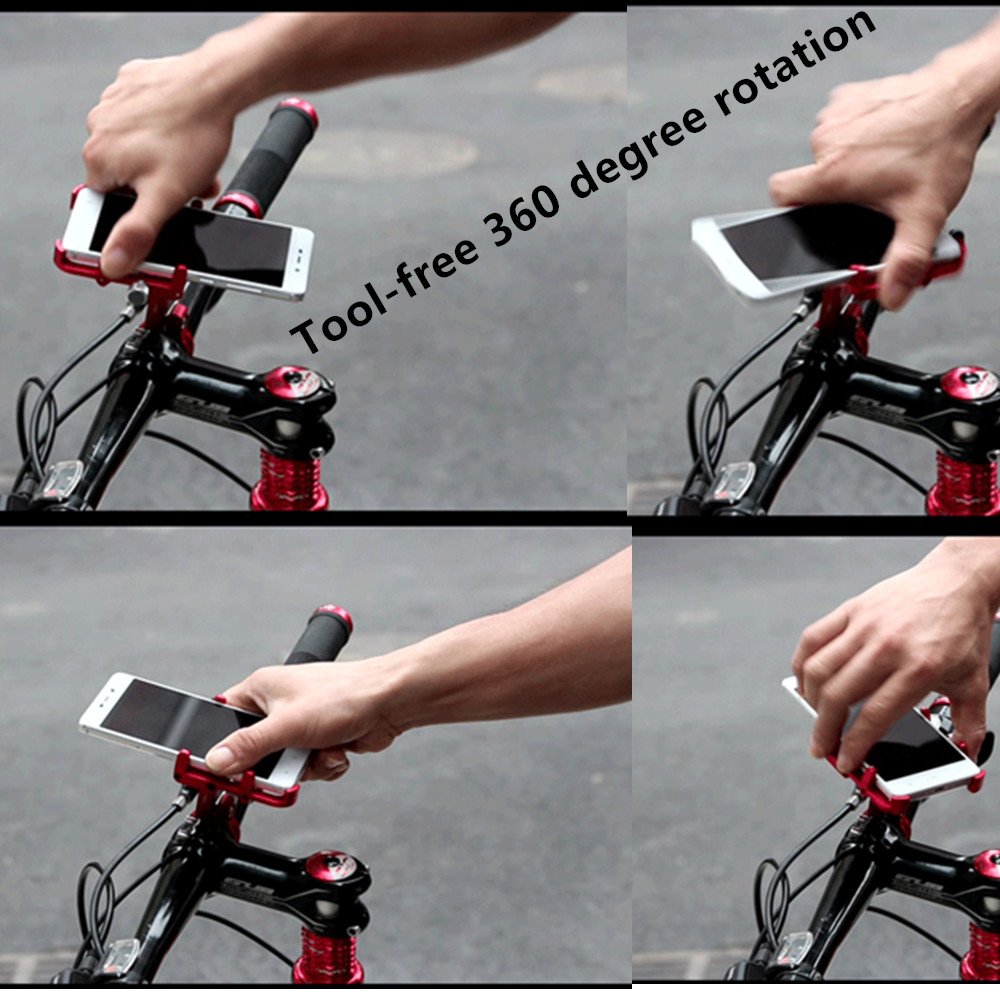 Tool-free 360 degree rotation