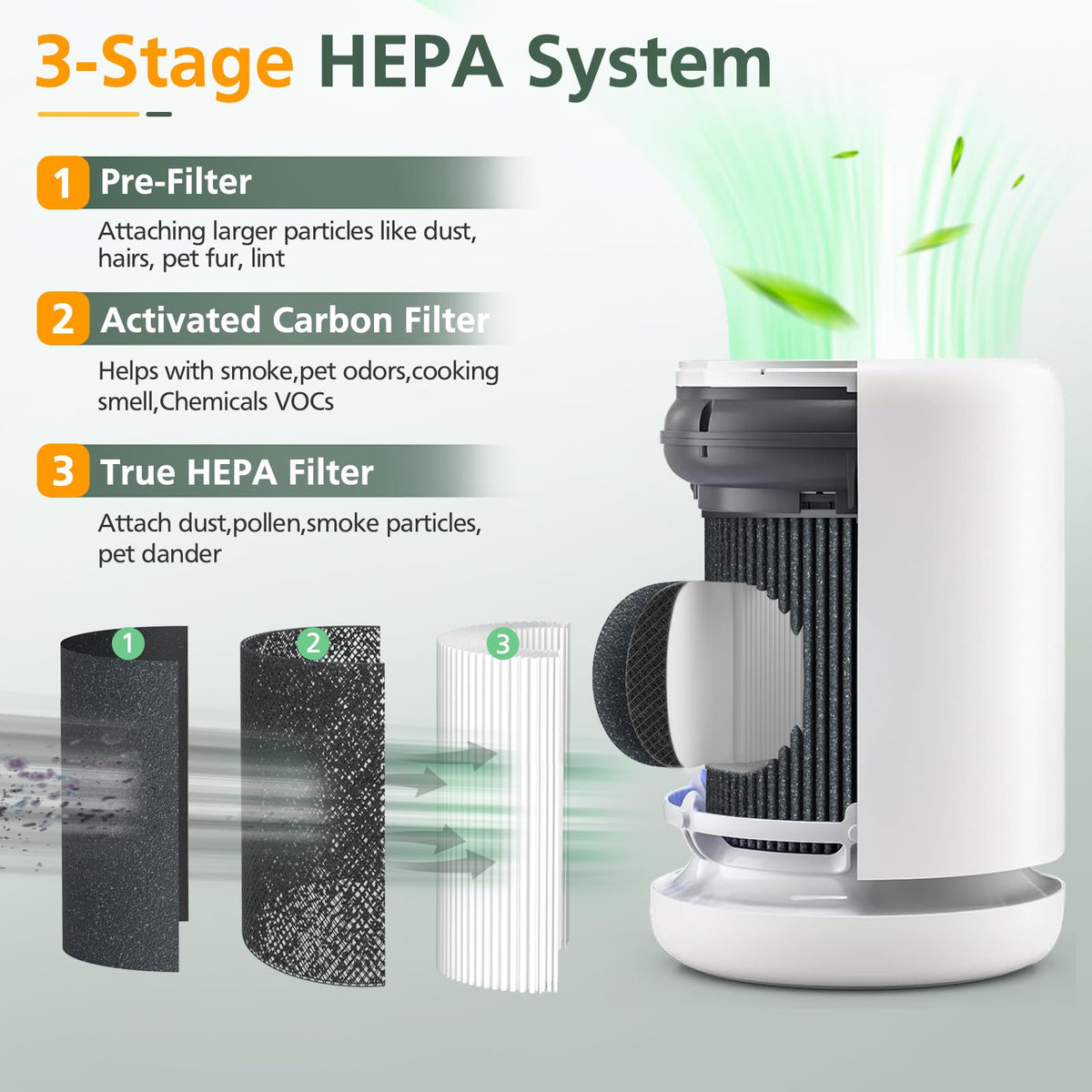 3-Stage HEPA System

1 Pre-Filter

Attaching larger particles like dust, hairs, pet fur, lint

2 Activated Carbon Filter

Helps with smoke,pet odors,cooking smell,Chemicals VOCs

3 True HEPA Filter

Attach dust,pollen,smoke particles, pet dander

1

2

3