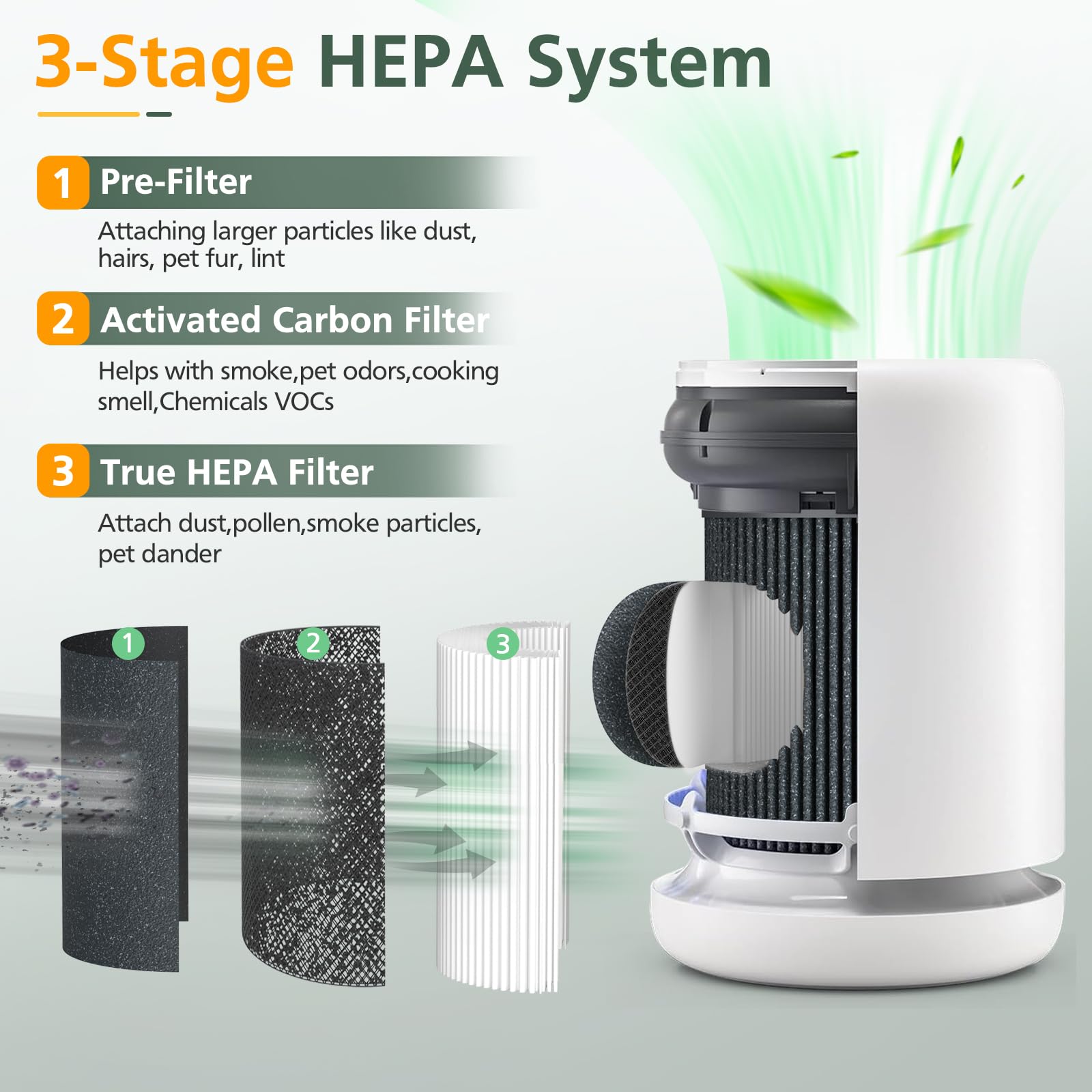 3-Stage HEPA System

1 Pre-Filter

Attaching larger particles like dust, hairs, pet fur, lint

2 Activated Carbon Filter

Helps with smoke,pet odors,cooking smell,Chemicals VOCs

3 True HEPA Filter

Attach dust,pollen,smoke particles, pet dander

1

2

3