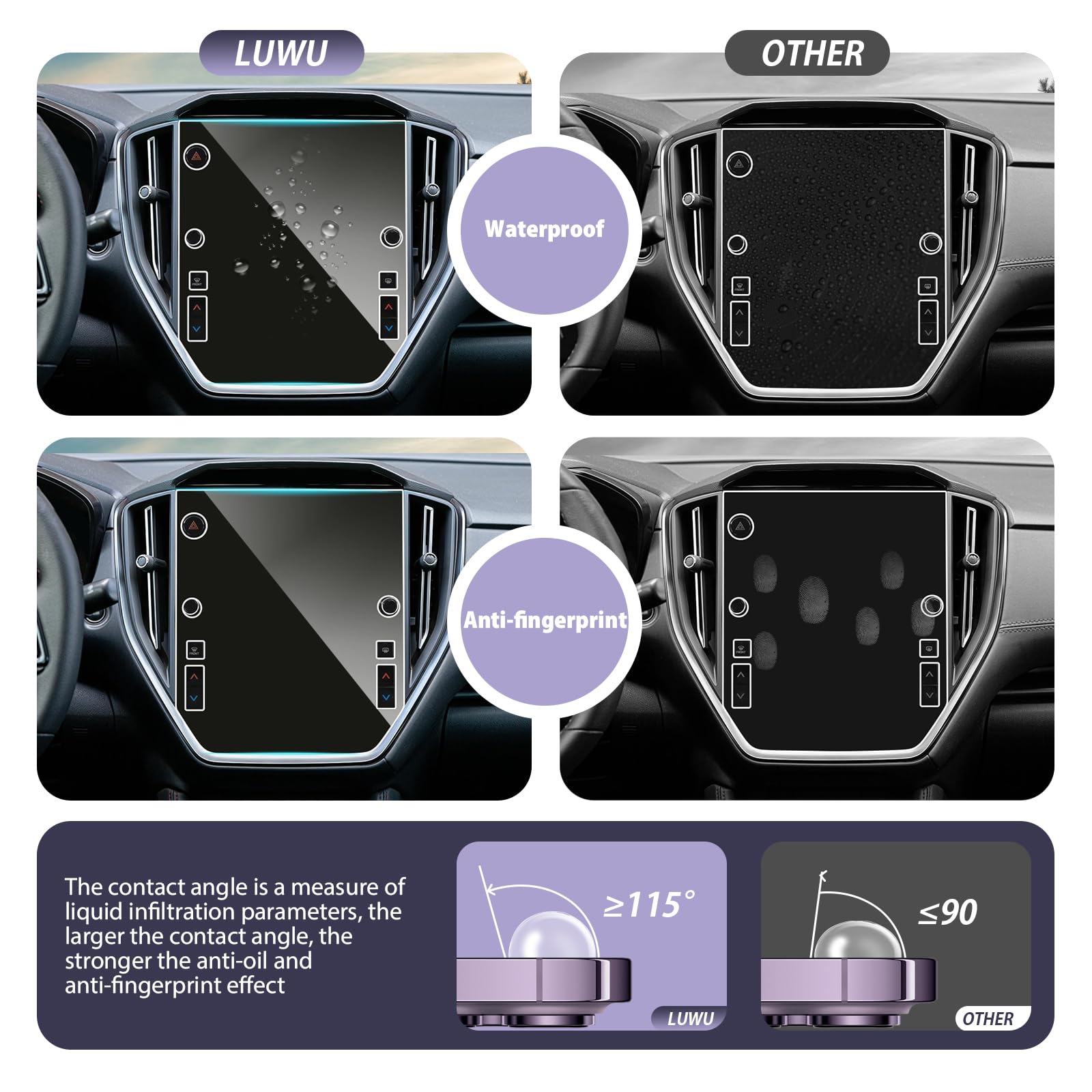 LUWU

OTHER

Waterproof

Anti-fingerprint

The contact angle is a measure of liquid infiltration parameters, the larger the contact angle, the stronger the anti-oil and anti-fingerprint effect

$\geq 115°$

LUWU

$\leq 90$

OTHER