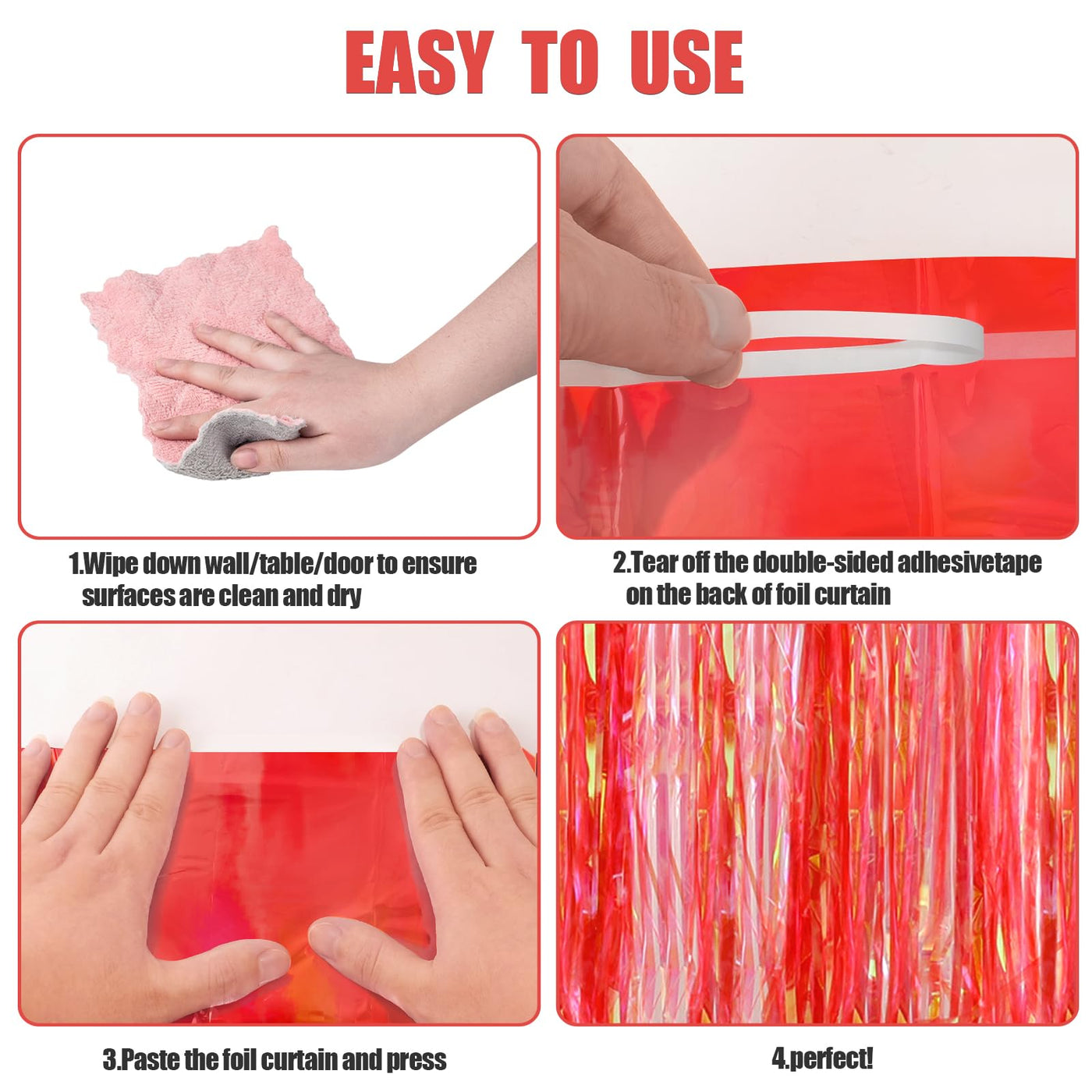 EASY TO USE

1.Wipe down wall/table/door to ensure surfaces are clean and dry

2.Tear off the double-sided adhesivetape on the back of foil curtain

3.Paste the foil curtain and press

4.perfect!