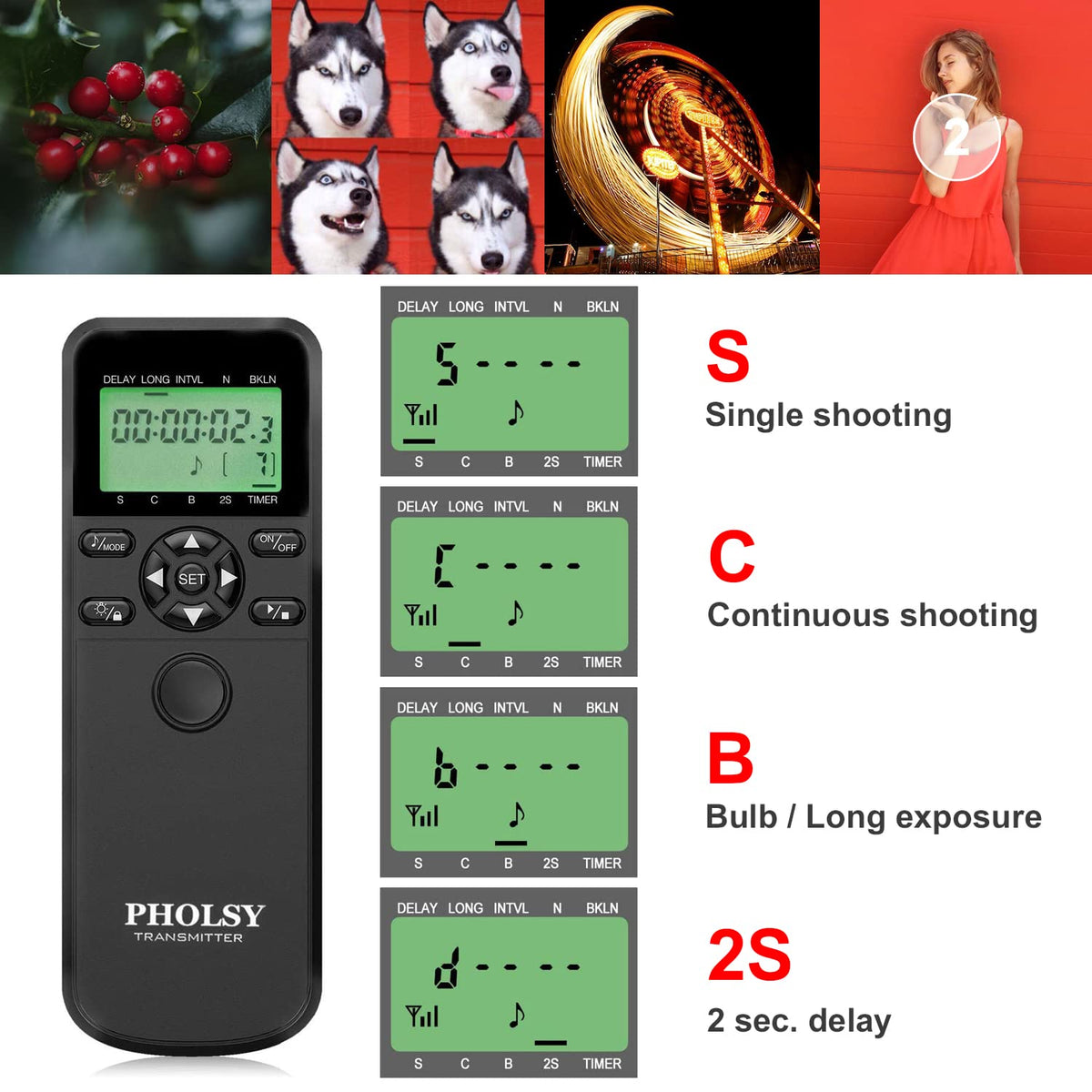 2

DELAY LONG INTVL N BKLN

00:00:02.3

[ 7]

S C B 2S TIMER

MODE

ON/OFF

SET

PHOLSY

TRANSMITTER

DELAY LONG INTVL N BKLN

S - - - -

S C B 2S TIMER

S

Single shooting

DELAY LONG INTVL N BKLN

C - - - -

S C B 2S TIMER

C

Continuous shooting

DELAY LONG INTVL N BKLN

b - - - -

S C B 2S TIMER

B

Bulb / Long exposure

DELAY LONG INTVL N BKLN

d - - - -

S C B 2S TIMER

2S

2 sec. delay