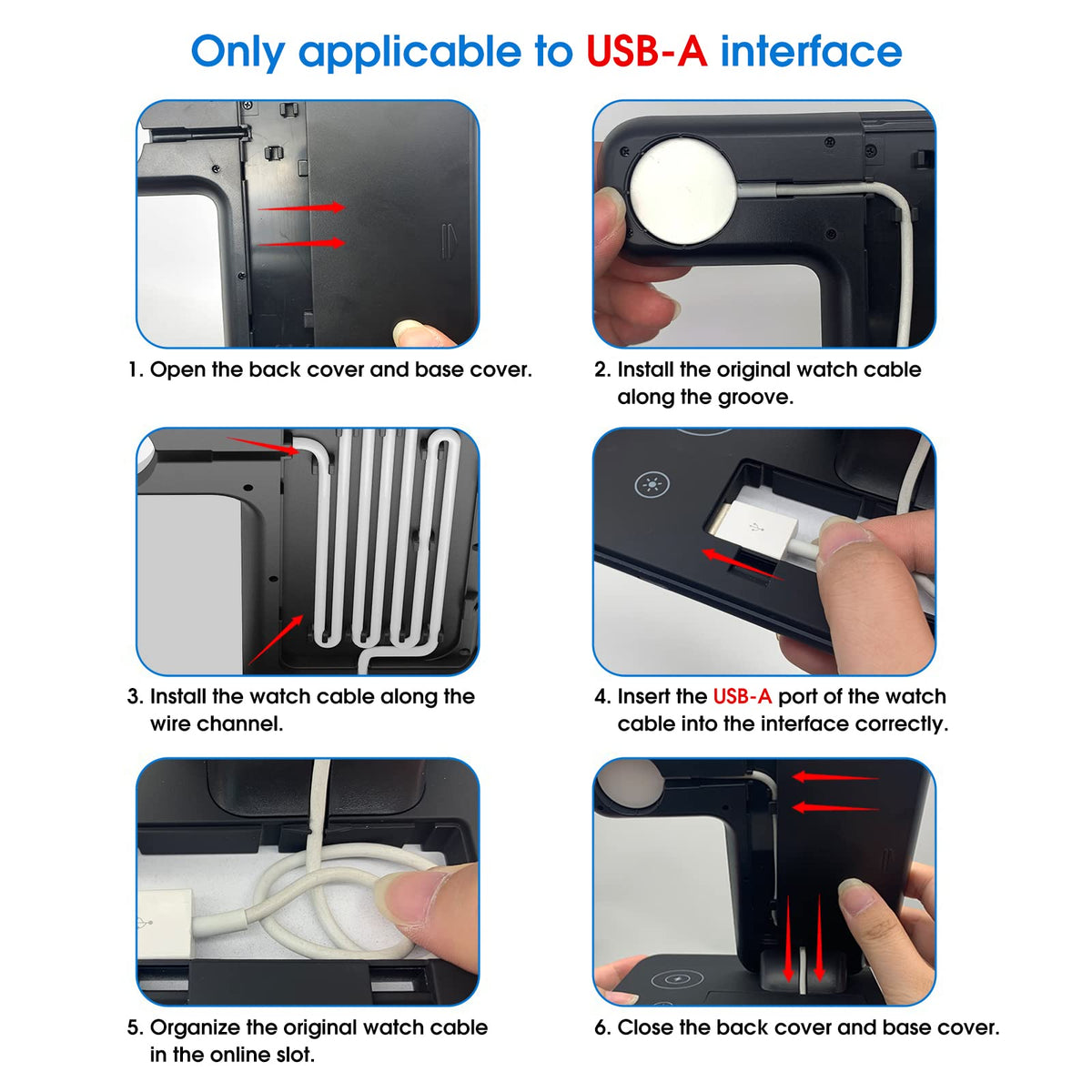 Only applicable to USB-A interface

1. Open the back cover and base cover.

2. Install the original watch cable along the groove.

3. Install the watch cable along the wire channel.

4. Insert the USB-A port of the watch cable into the interface correctly.

5. Organize the original watch cable in the online slot.

6. Close the back cover and base cover.