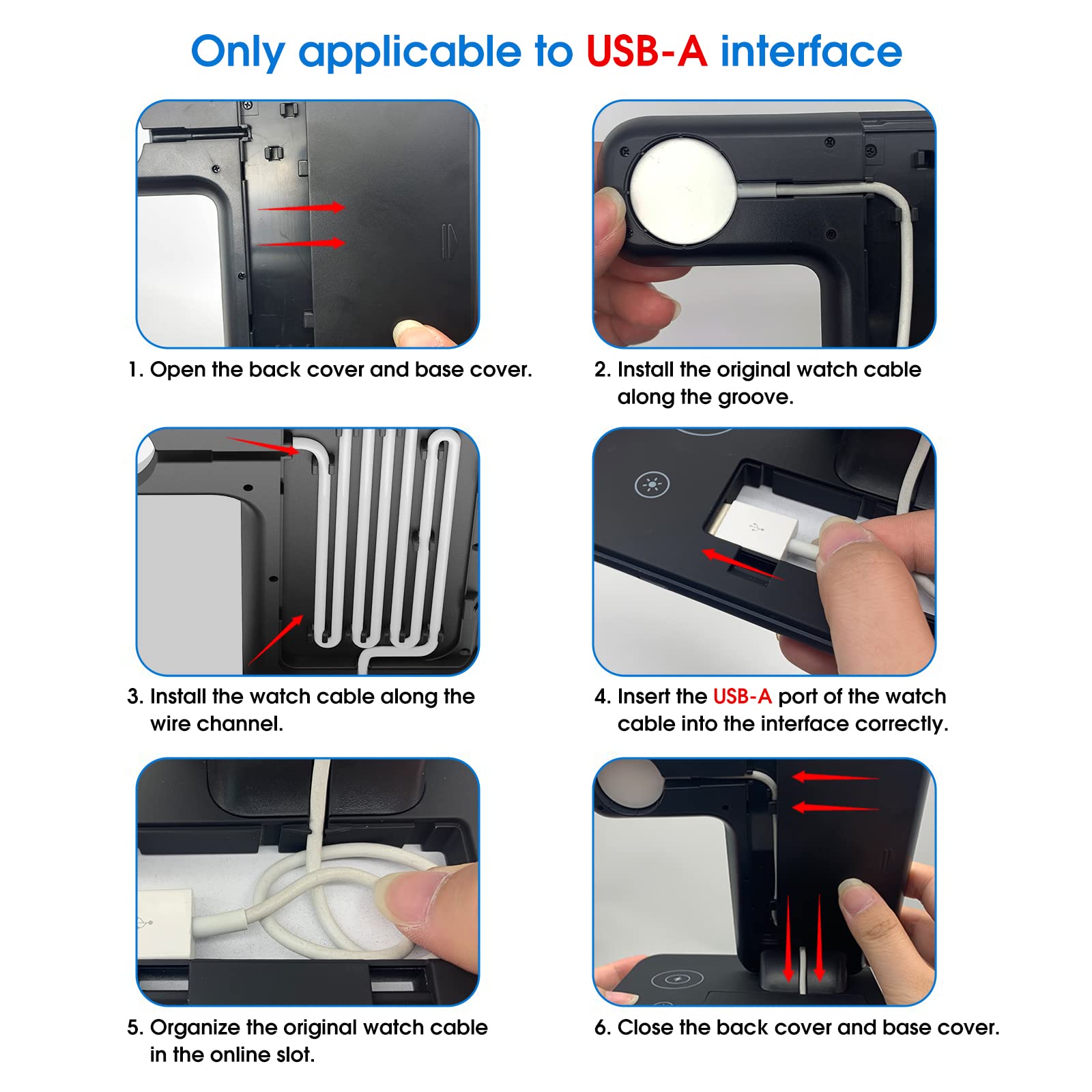 Only applicable to USB-A interface

1. Open the back cover and base cover.

2. Install the original watch cable along the groove.

3. Install the watch cable along the wire channel.

4. Insert the USB-A port of the watch cable into the interface correctly.

5. Organize the original watch cable in the online slot.

6. Close the back cover and base cover.