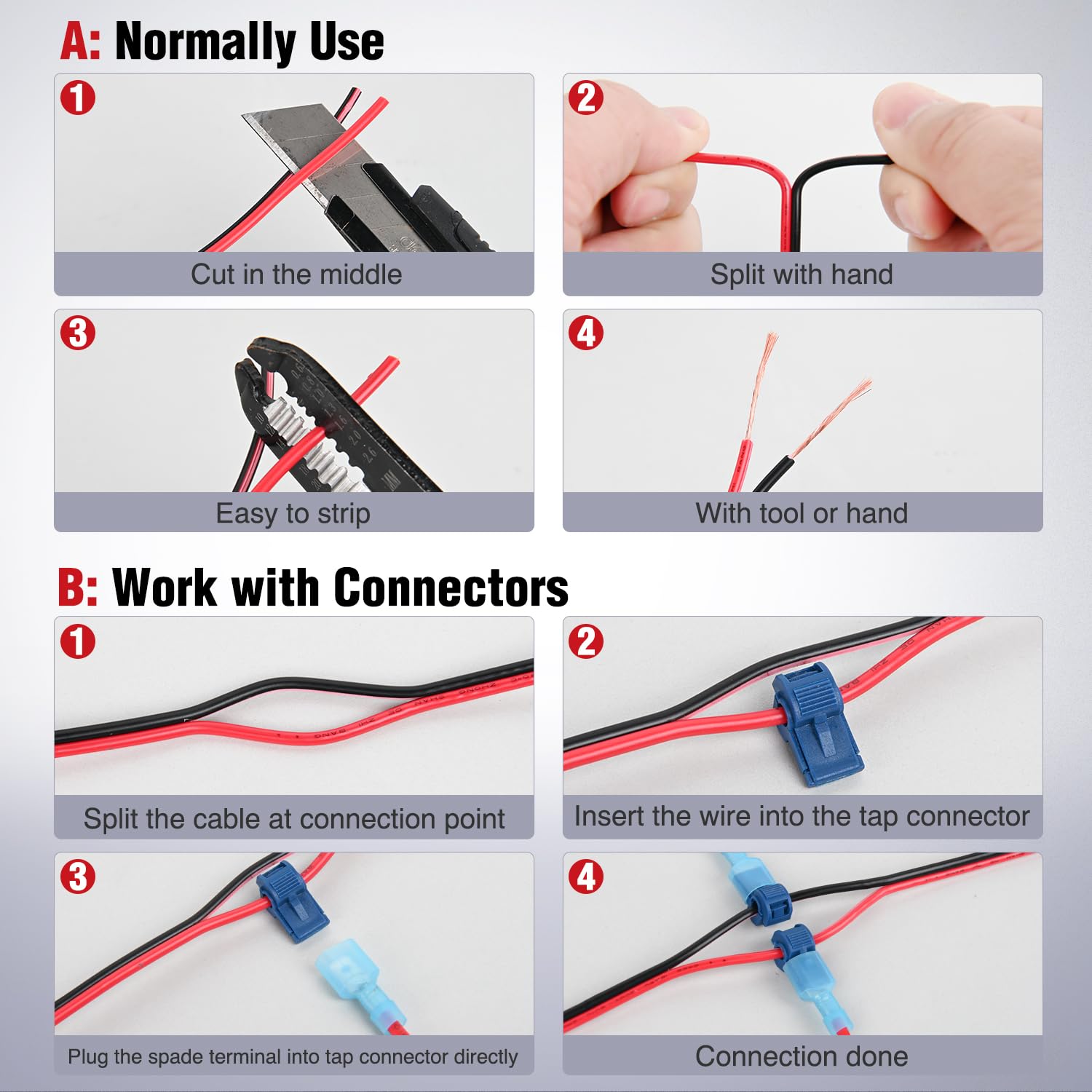 A: Normally Use

1
Cut in the middle

2
Split with hand

3
Easy to strip

4
With tool or hand

B: Work with Connectors

1
Split the cable at connection point

2
Insert the wire into the tap connector

3
Plug the spade terminal into tap connector directly

4
Connection done