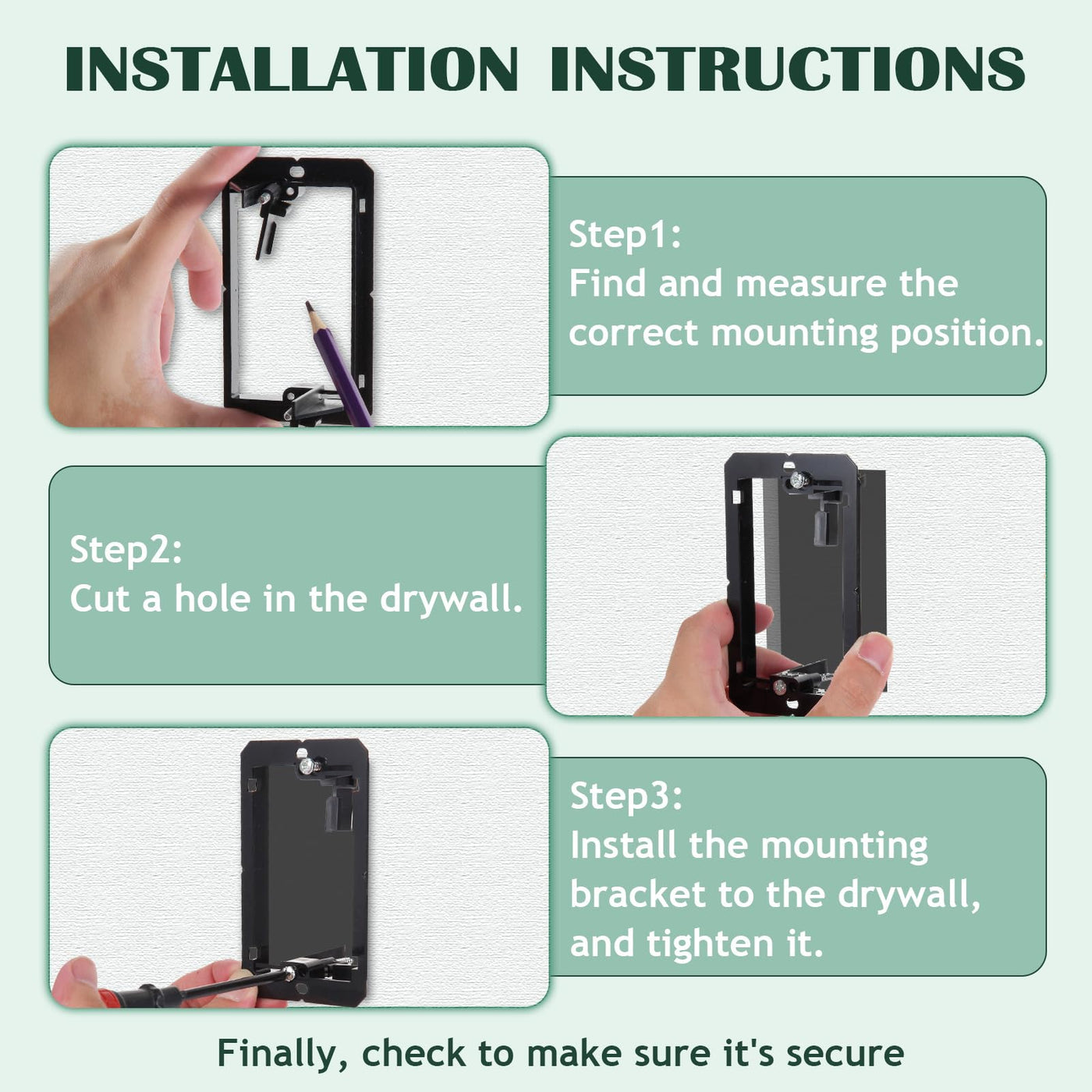 INSTALLATION INSTRUCTIONS

Step1:
Find and measure the correct mounting position.

Step2:
Cut a hole in the drywall.

Step3:
Install the mounting bracket to the drywall, and tighten it.

Finally, check to make sure it's secure