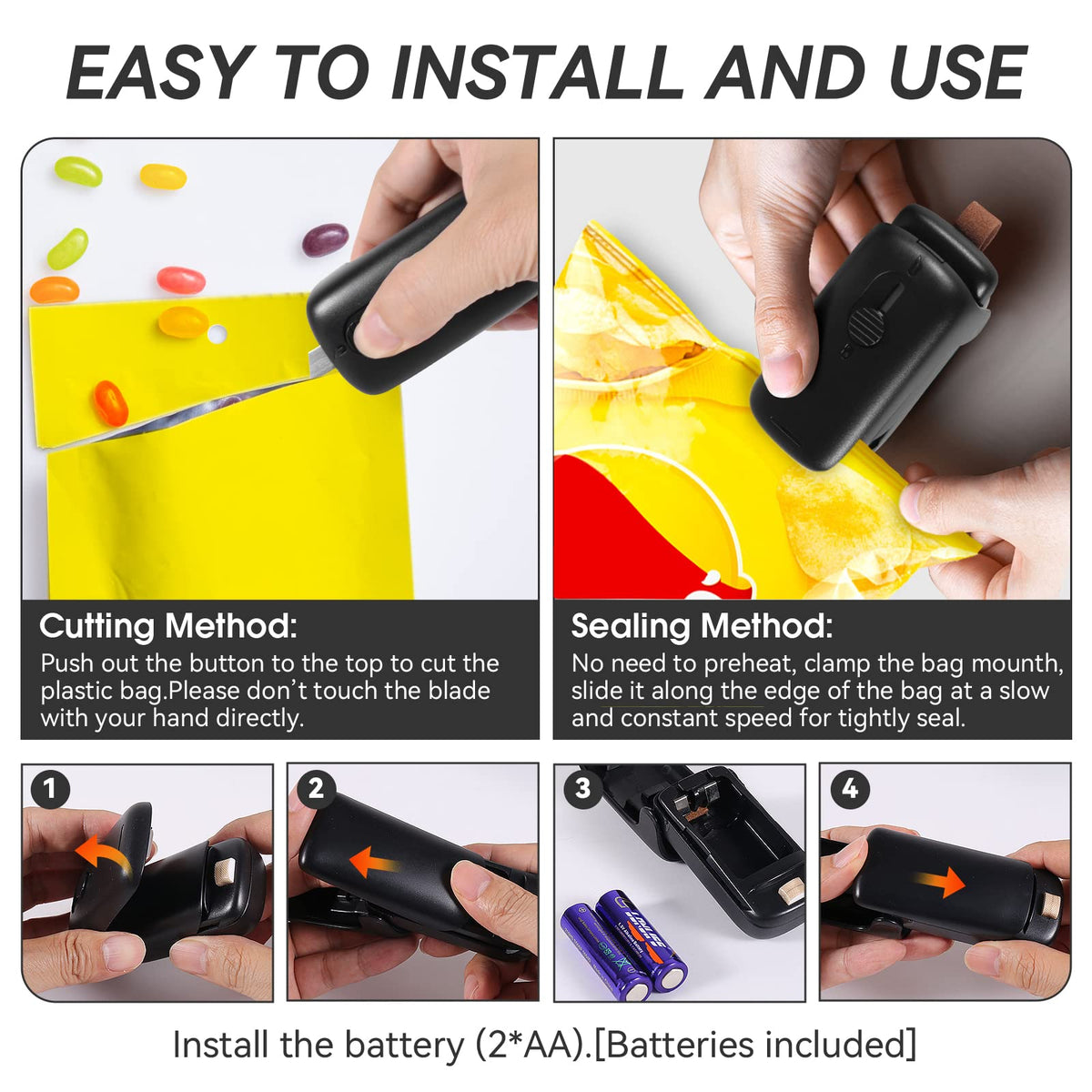 EASY TO INSTALL AND USE

Cutting Method:
Push out the button to the top to cut the plastic bag.Please don't touch the blade with your hand directly.

Sealing Method:
No need to preheat, clamp the bag mounth, slide it along the edge of the bag at a slow and constant speed for tightly seal.

1

2

3

4

Install the battery (2*AA).[Batteries included]