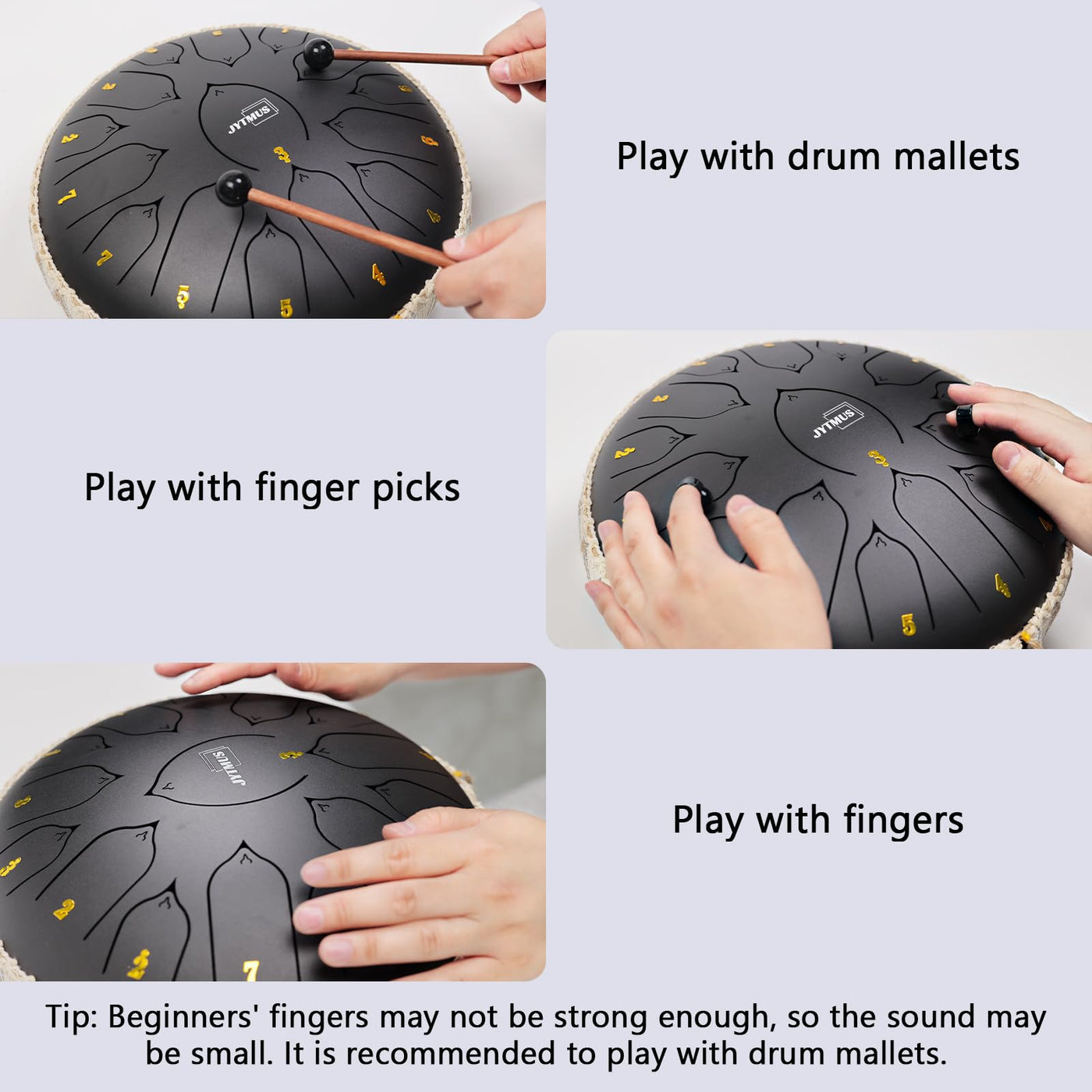 JYTMUS

Play with drum mallets

Play with finger picks

JYTMUS

JYTMUS

Play with fingers

Tip: Beginners' fingers may not be strong enough, so the sound may be small. It is recommended to play with drum mallets.