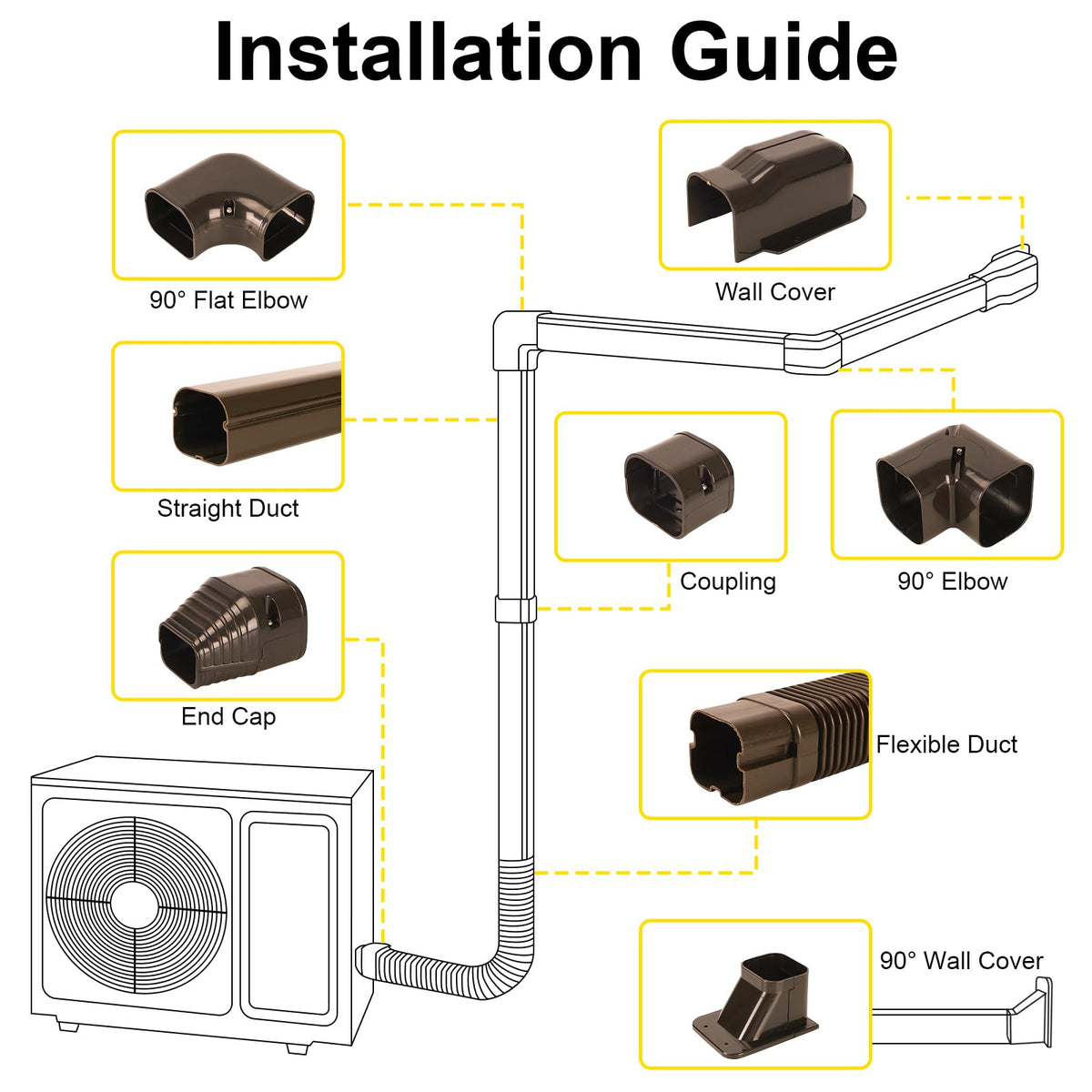 Installation Guide

90° Flat Elbow

Wall Cover

Straight Duct

Coupling

90° Elbow

End Cap

Flexible Duct

90° Wall Cover