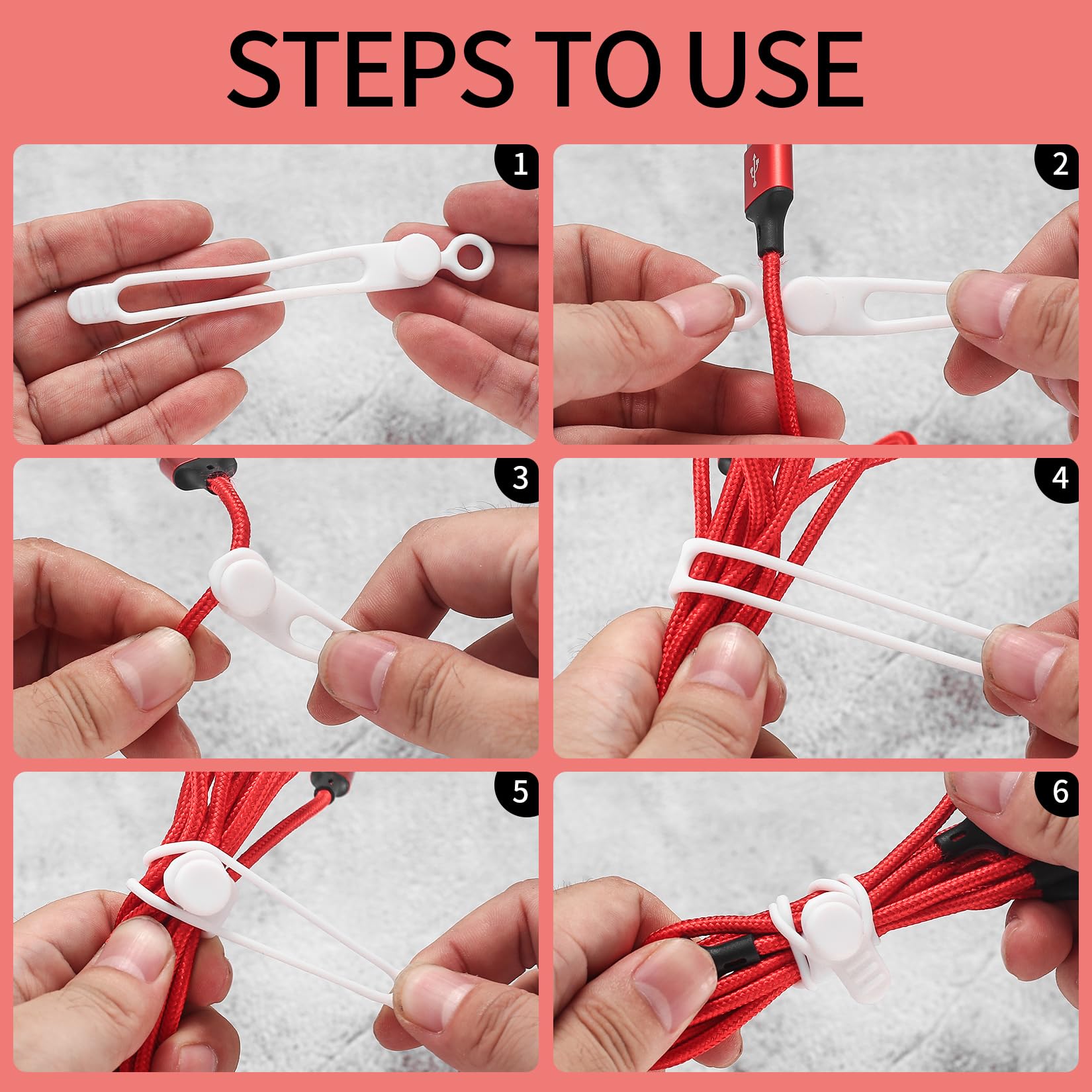 STEPS TO USE

1

2

3

4

5

6