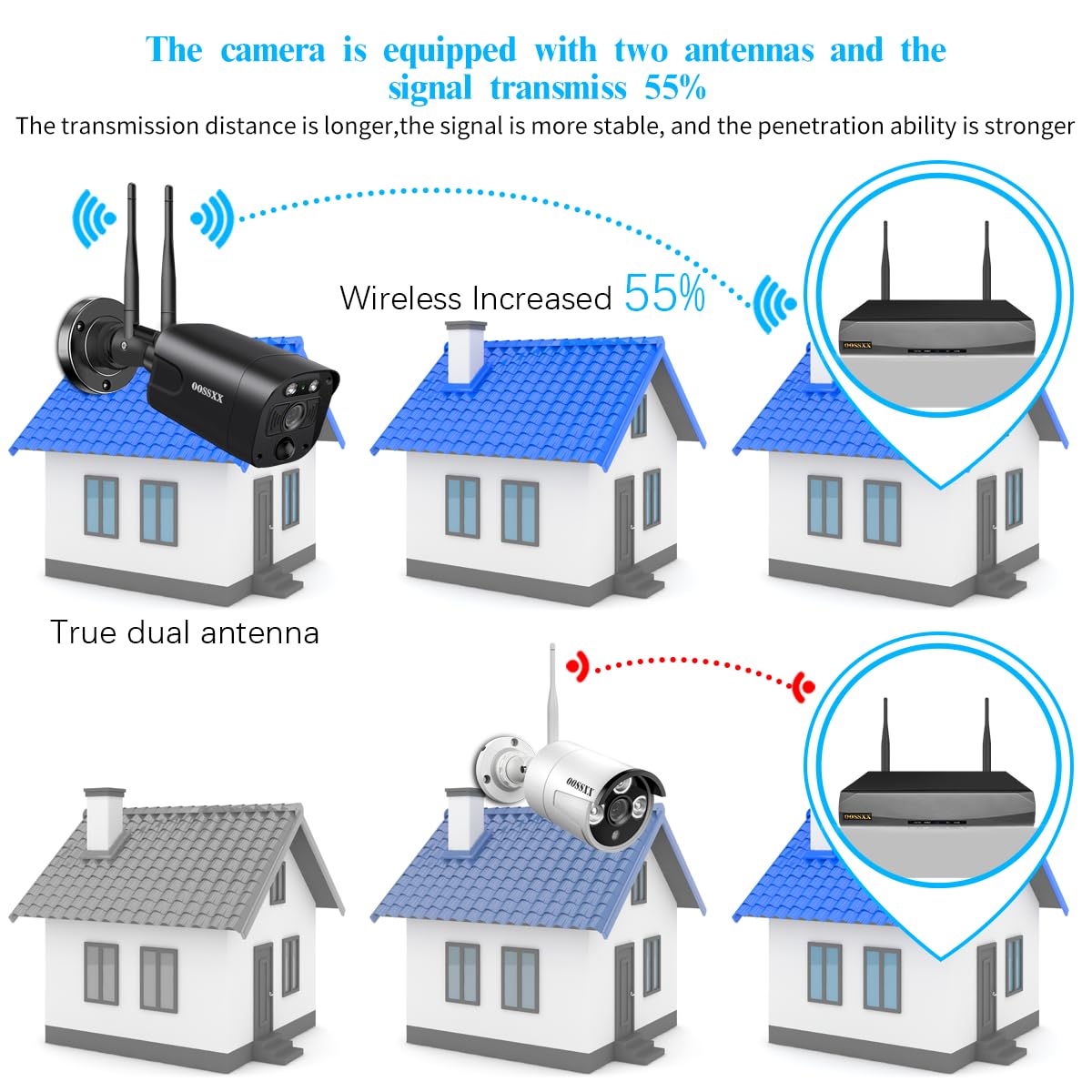 The camera is equipped with two antennas and the signal transmiss 55%

The transmission distance is longer,the signal is more stable, and the penetration ability is stronger

Wireless Increased 55%

OOSSXX

OOSSXX

True dual antenna

OOSSXX

OOSSXX