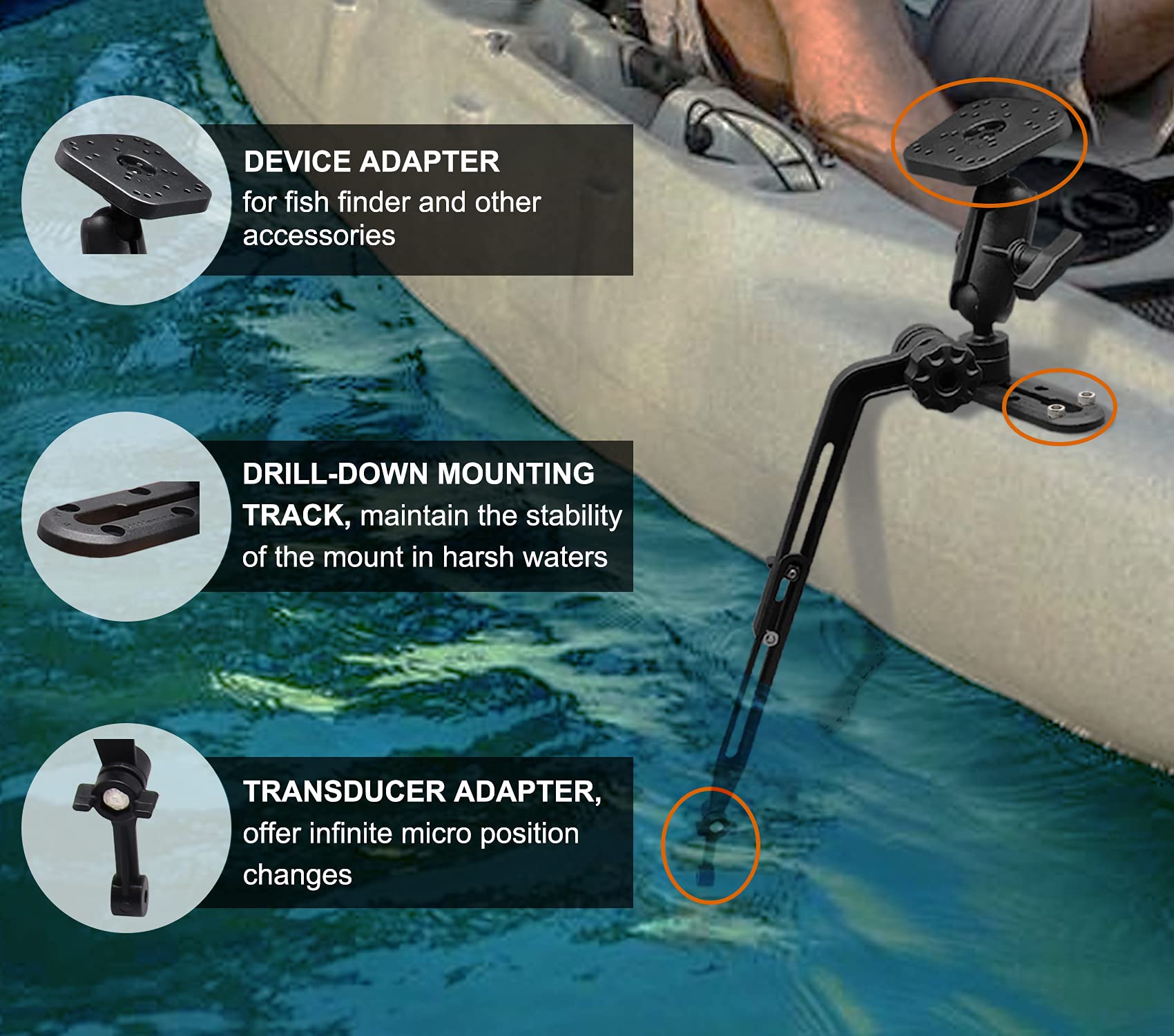 DEVICE ADAPTER
for fish finder and other accessories

DRILL-DOWN MOUNTING TRACK, maintain the stability of the mount in harsh waters

TRANSDUCER ADAPTER, offer infinite micro position changes