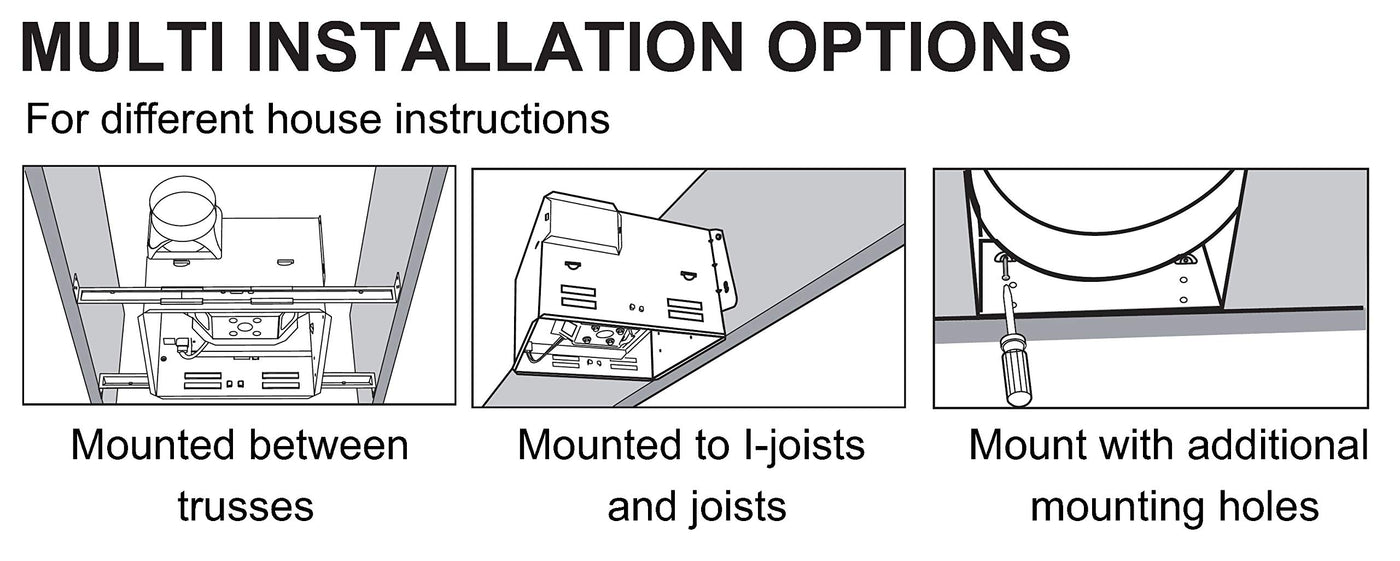 MULTI INSTALLATION OPTIONS

For different house instructions

Mounted between trusses

Mounted to I-joists and joists

Mount with additional mounting holes