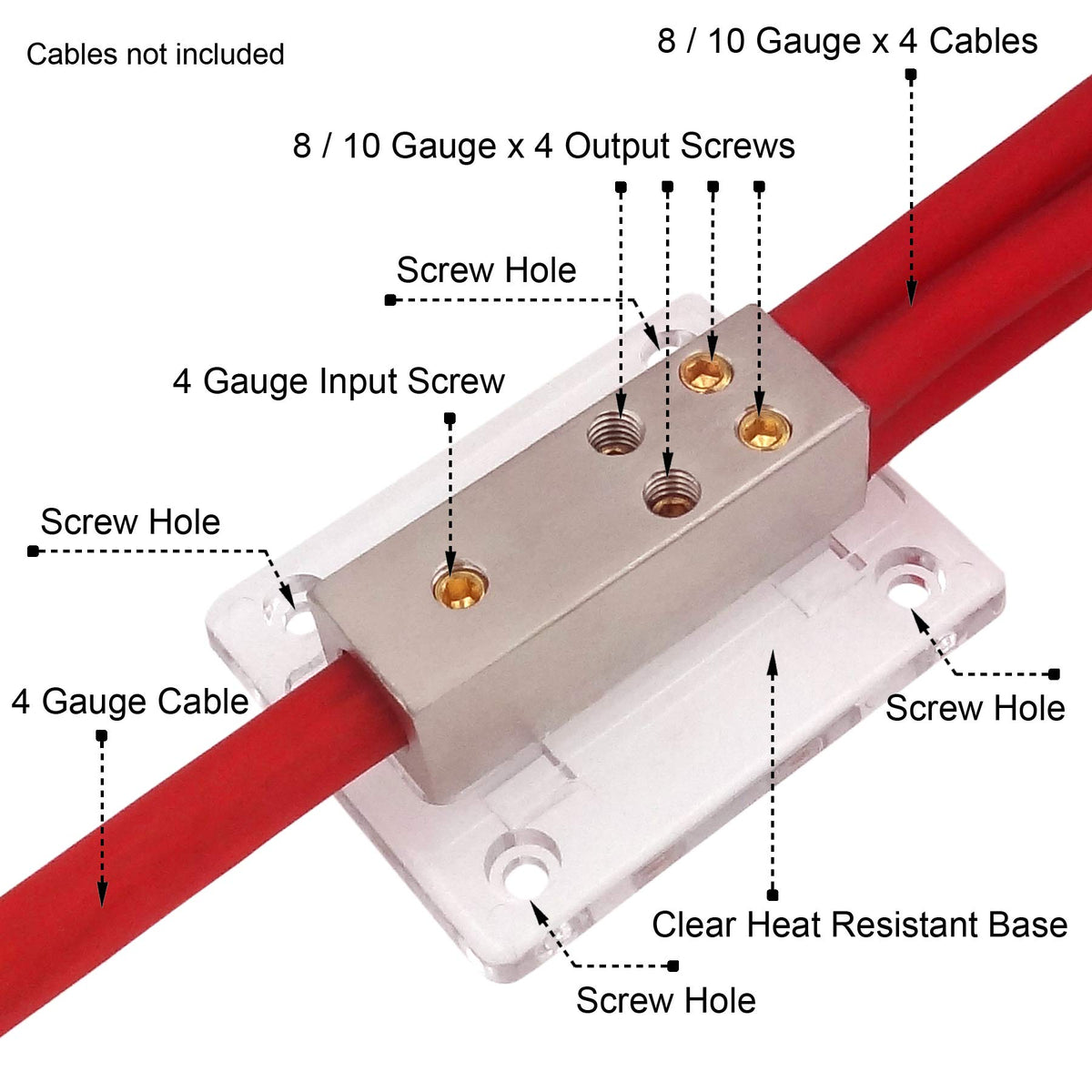 Cables not included

8 / 10 Gauge x 4 Cables

8 / 10 Gauge x 4 Output Screws

Screw Hole

4 Gauge Input Screw

Screw Hole

4 Gauge Cable

Screw Hole

Clear Heat Resistant Base

Screw Hole