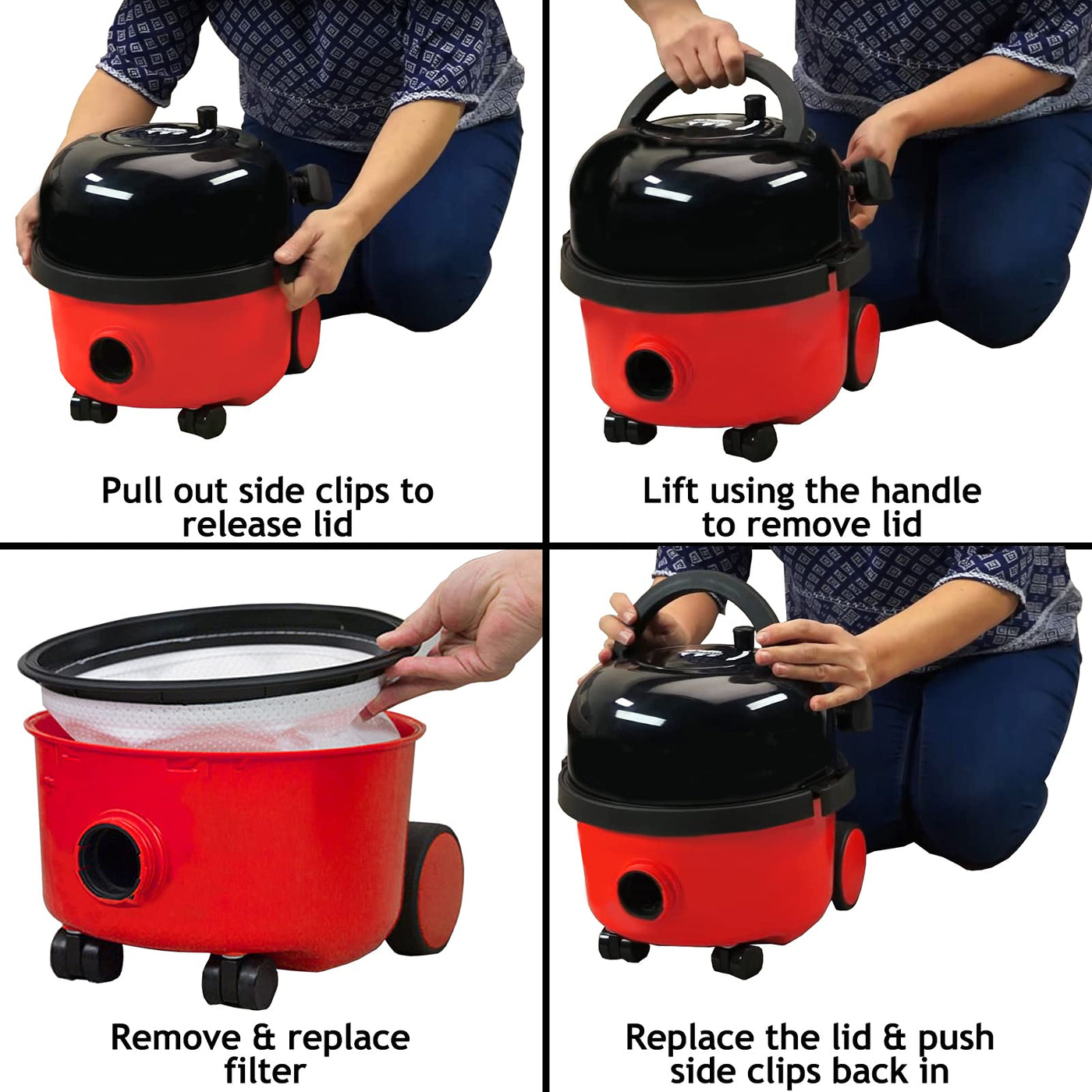 Pull out side clips to release lid

Lift using the handle to remove lid

Remove & replace filter

Replace the lid & push side clips back in