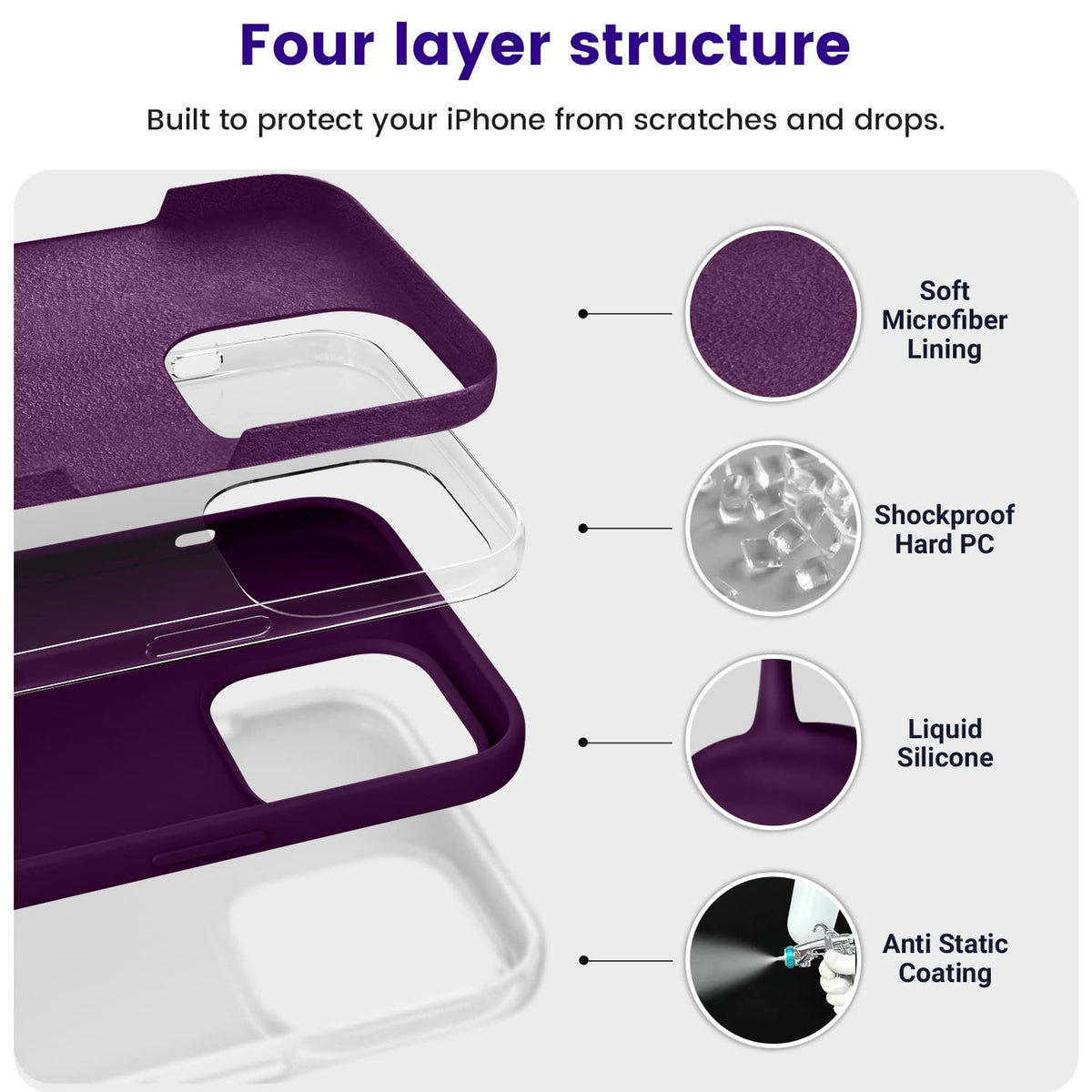 Four layer structure

Built to protect your iPhone from scratches and drops.

Soft Microfiber Lining

Shockproof Hard PC

Liquid Silicone

Anti Static Coating