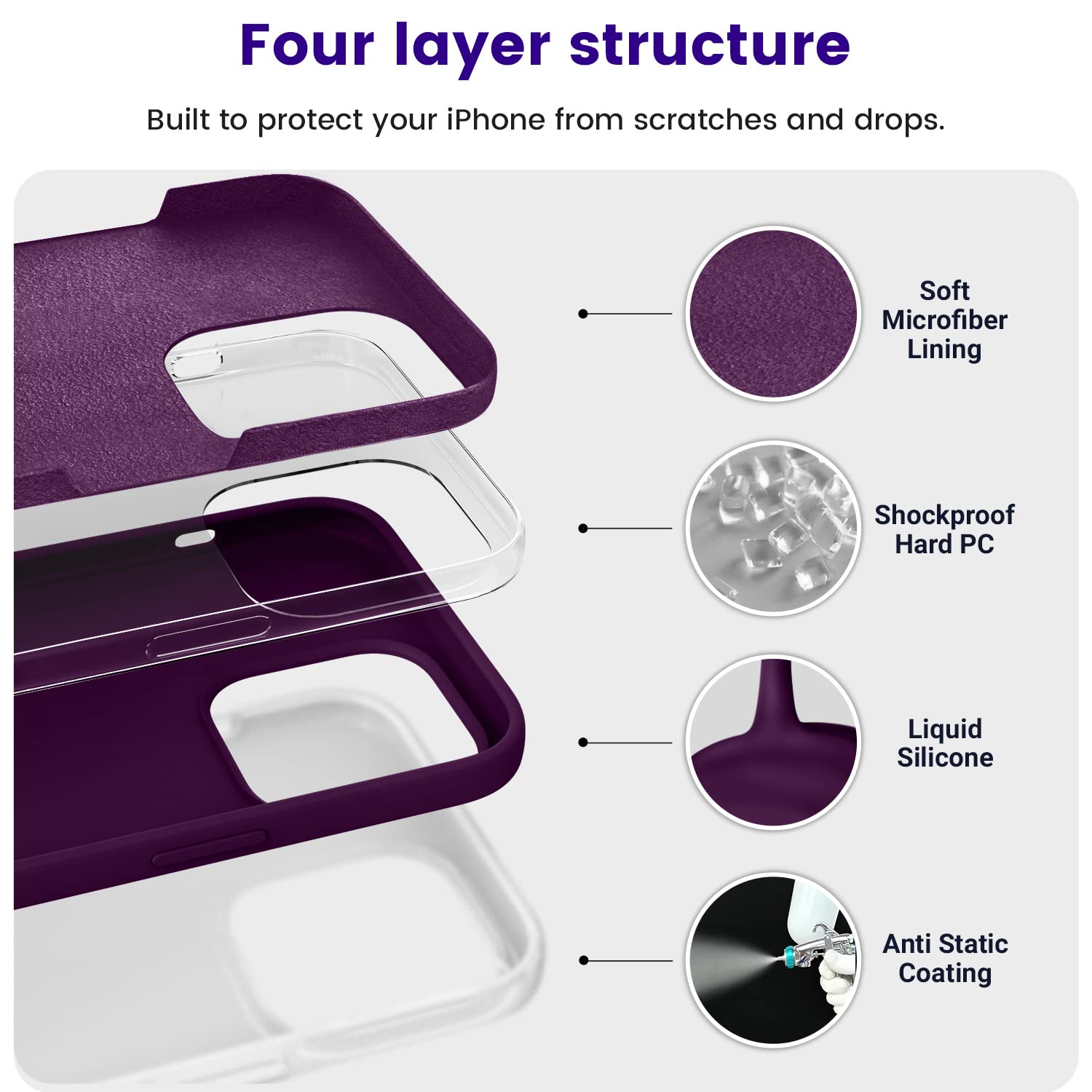 Four layer structure

Built to protect your iPhone from scratches and drops.

Soft Microfiber Lining

Shockproof Hard PC

Liquid Silicone

Anti Static Coating