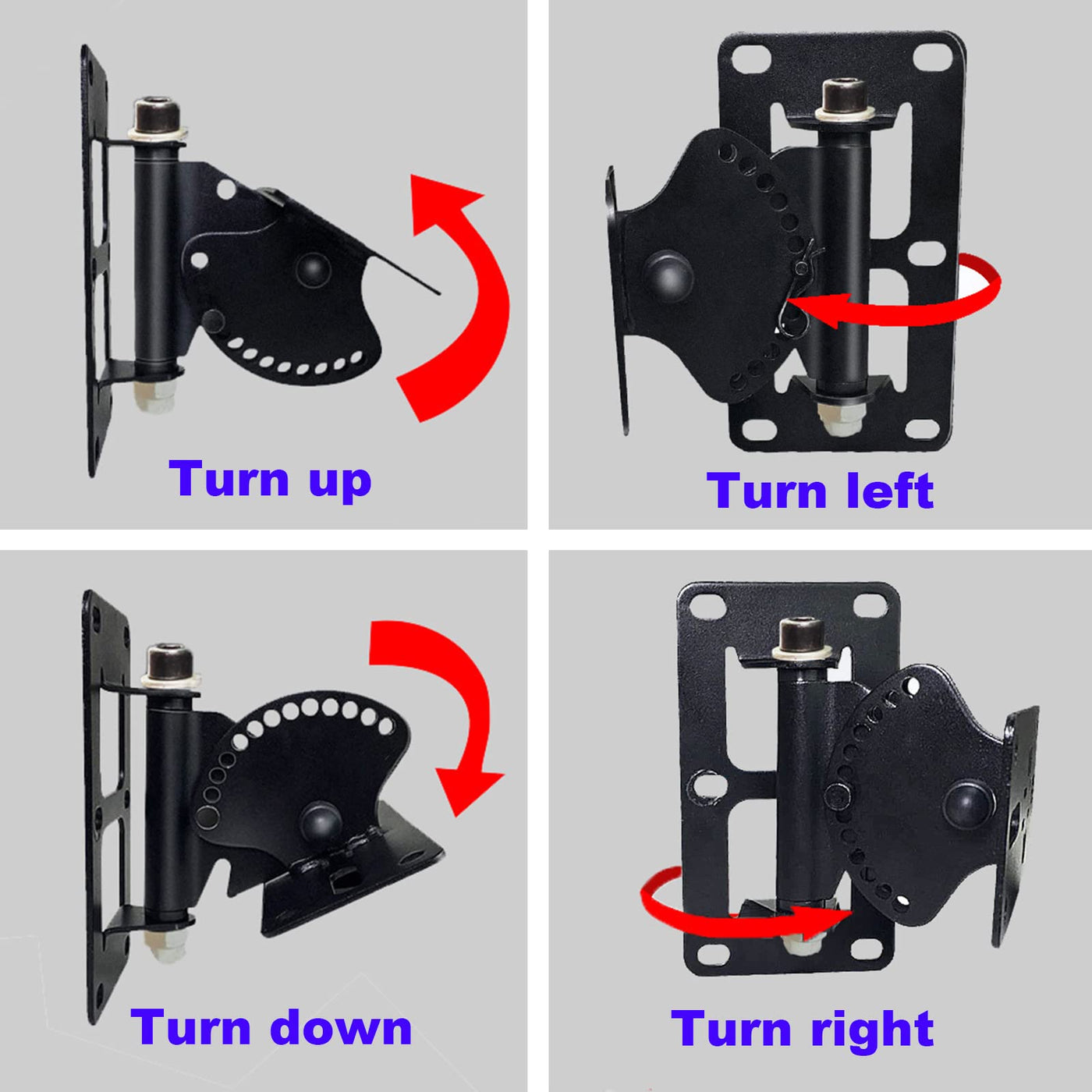 Turn up

Turn left

Turn down

Turn right