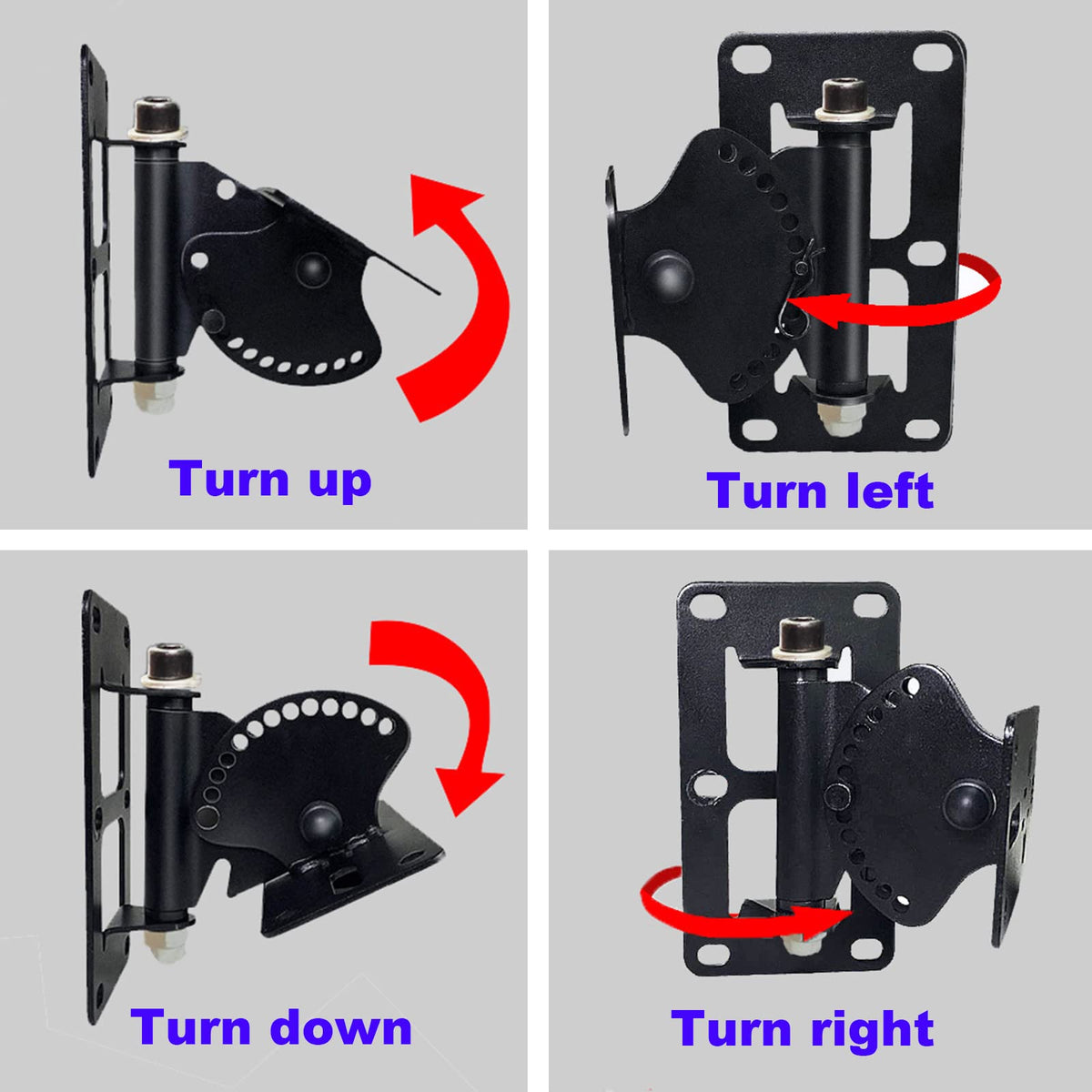 Turn up

Turn left

Turn down

Turn right