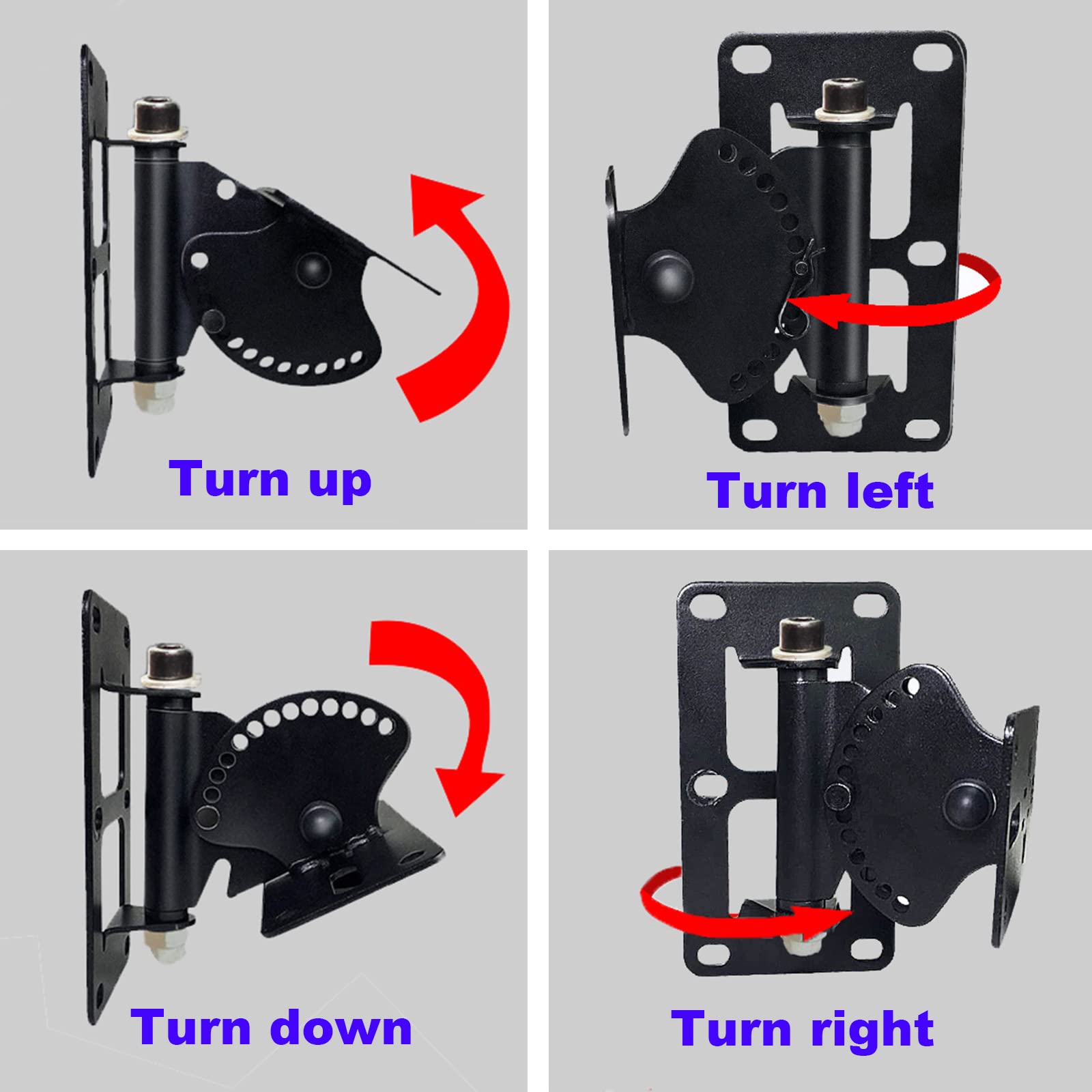 Turn up

Turn left

Turn down

Turn right