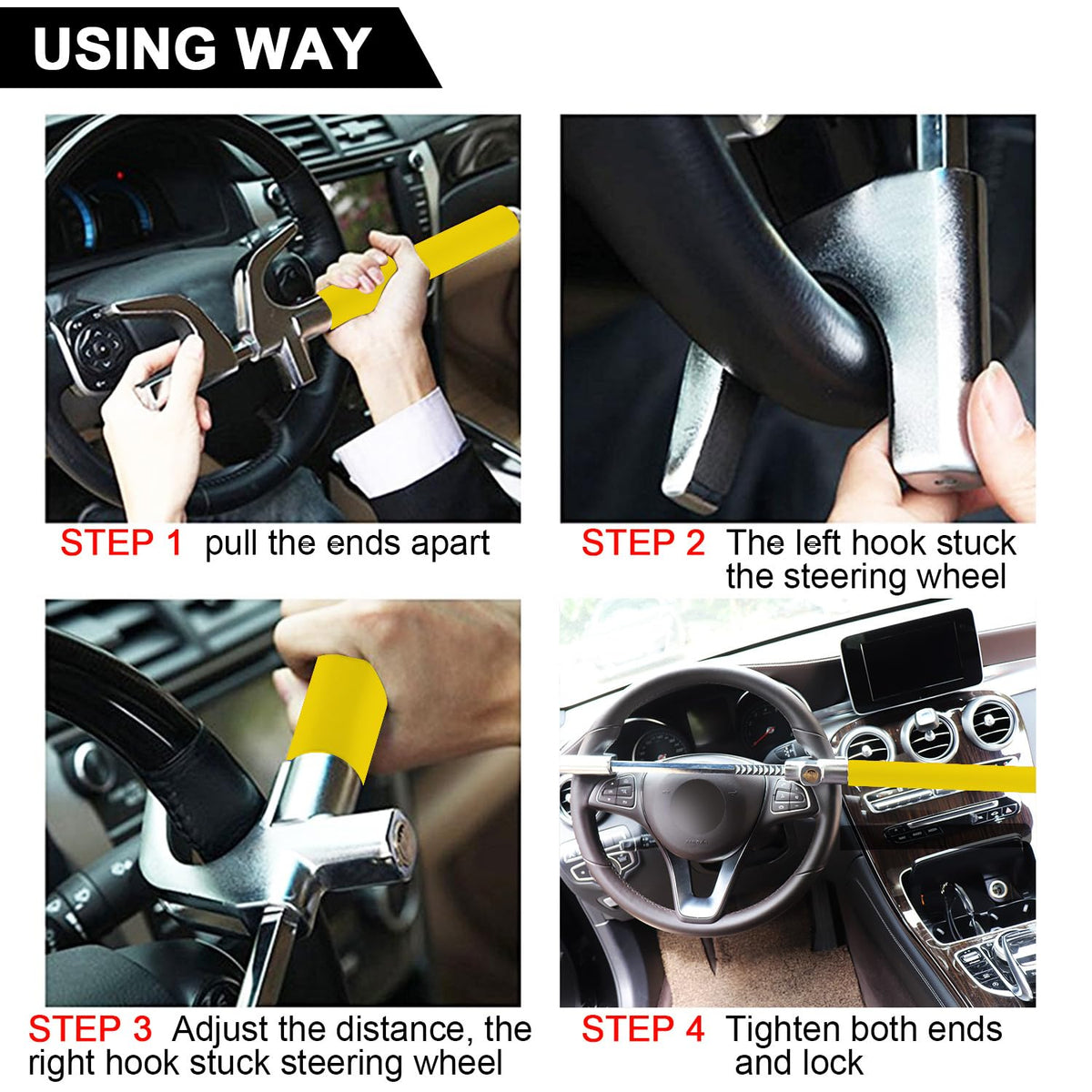 USING WAY

STEP 1 pull the ends apart

STEP 2 The left hook stuck the steering wheel

STEP 3 Adjust the distance, the right hook stuck steering wheel

STEP 4 Tighten both ends and lock