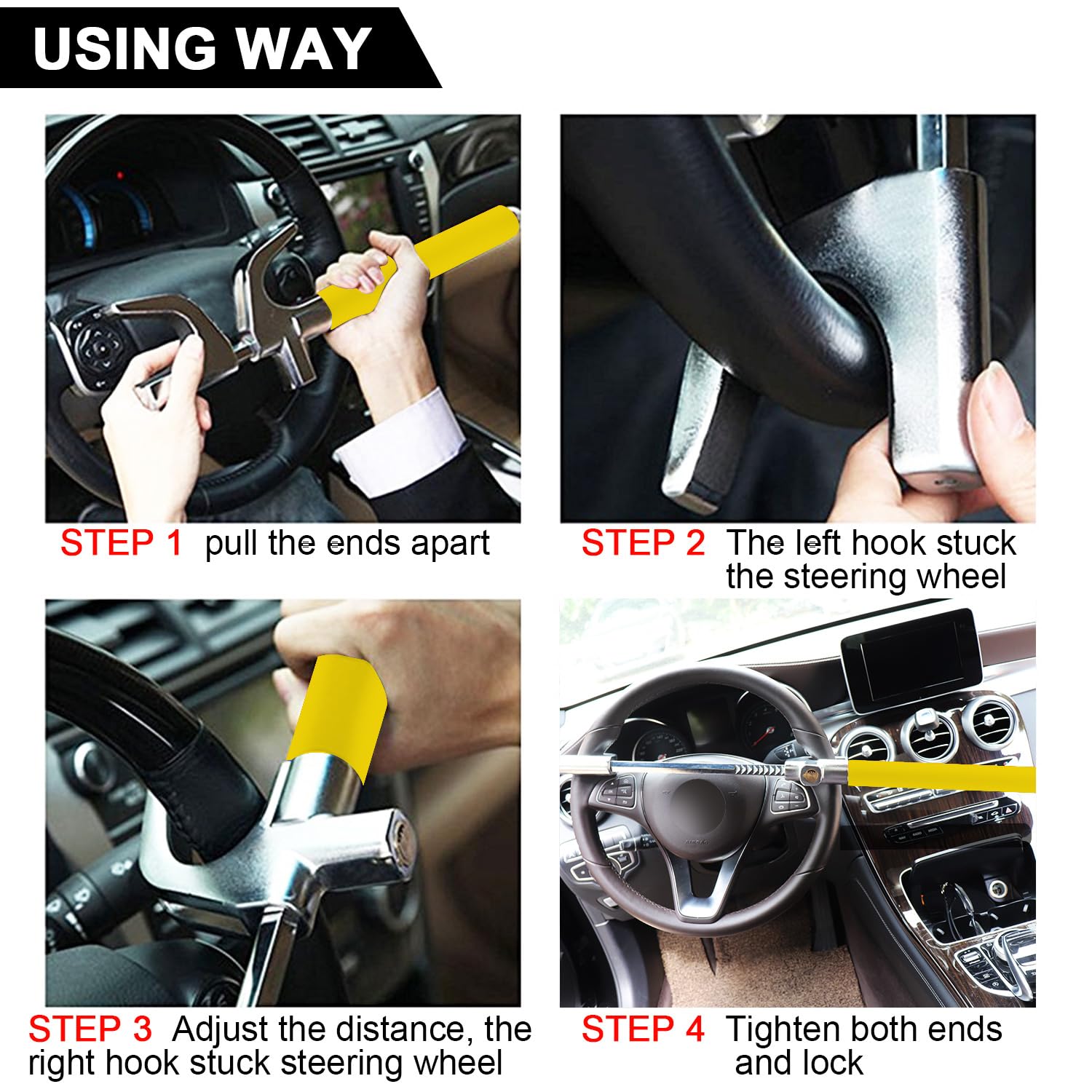 USING WAY

STEP 1 pull the ends apart

STEP 2 The left hook stuck the steering wheel

STEP 3 Adjust the distance, the right hook stuck steering wheel

STEP 4 Tighten both ends and lock