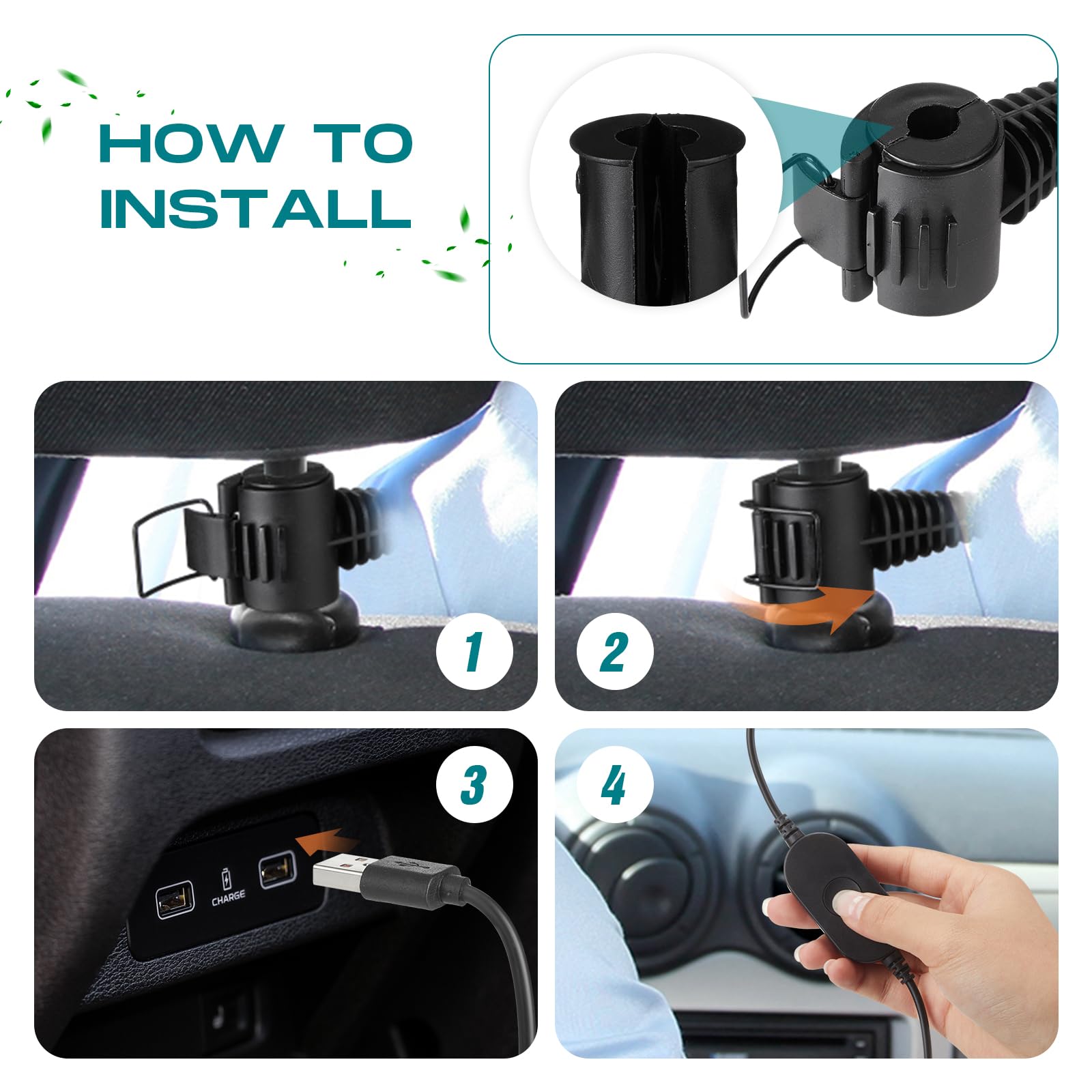 HOW TO INSTALL

1

2

3

CHARGE

4