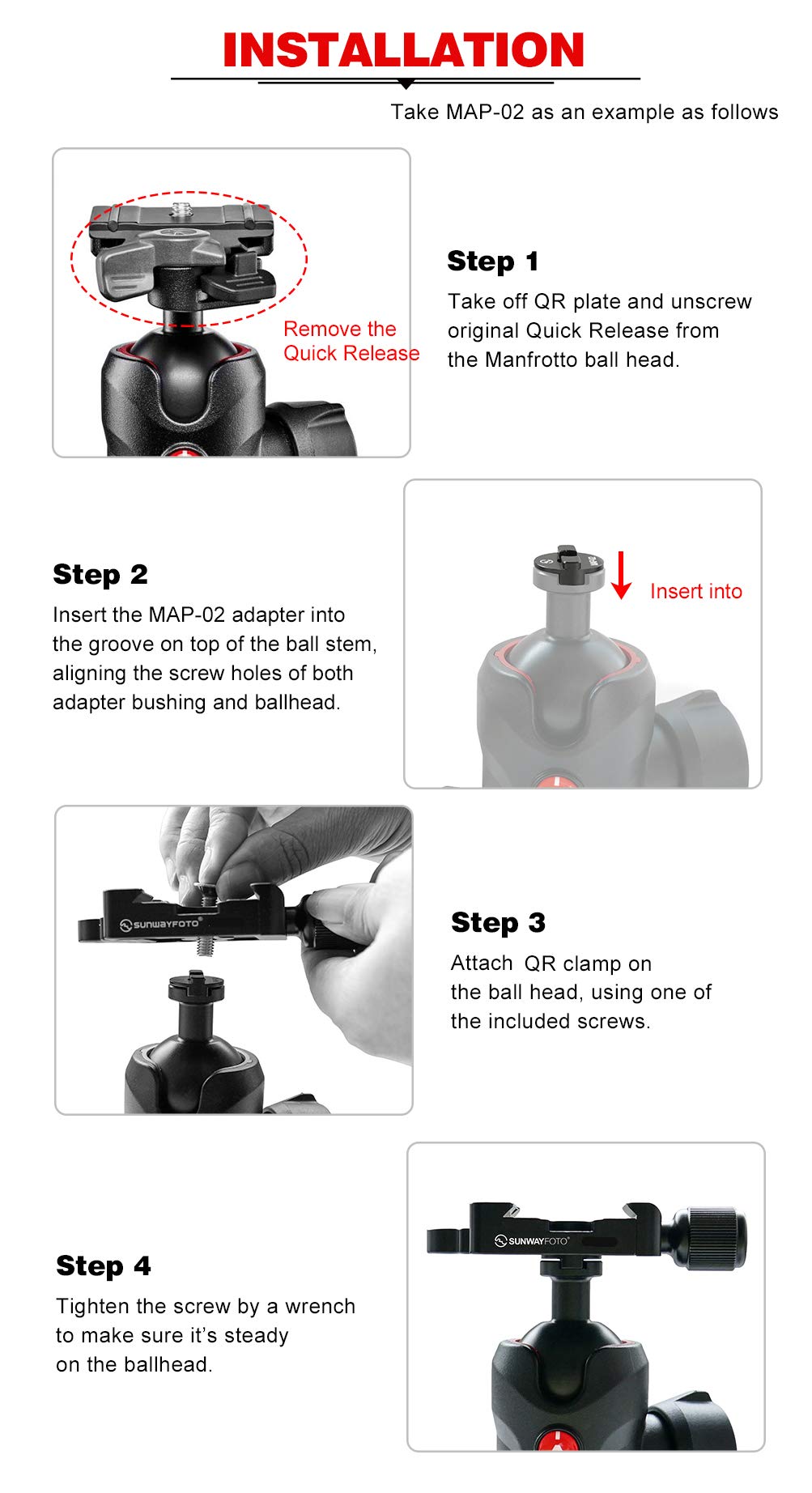 INSTALLATION

Take MAP-02 as an example as follows

Remove the Quick Release

Step 1
Take off QR plate and unscrew original Quick Release from the Manfrotto ball head.

Step 2
Insert the MAP-02 adapter into the groove on top of the ball stem, aligning the screw holes of both adapter bushing and ballhead.

Insert into

SUNWAYFOTO

Step 3
Attach QR clamp on the ball head, using one of the included screws.

Step 4
Tighten the screw by a wrench to make sure it's steady on the ballhead.

SUNWAYFOTO