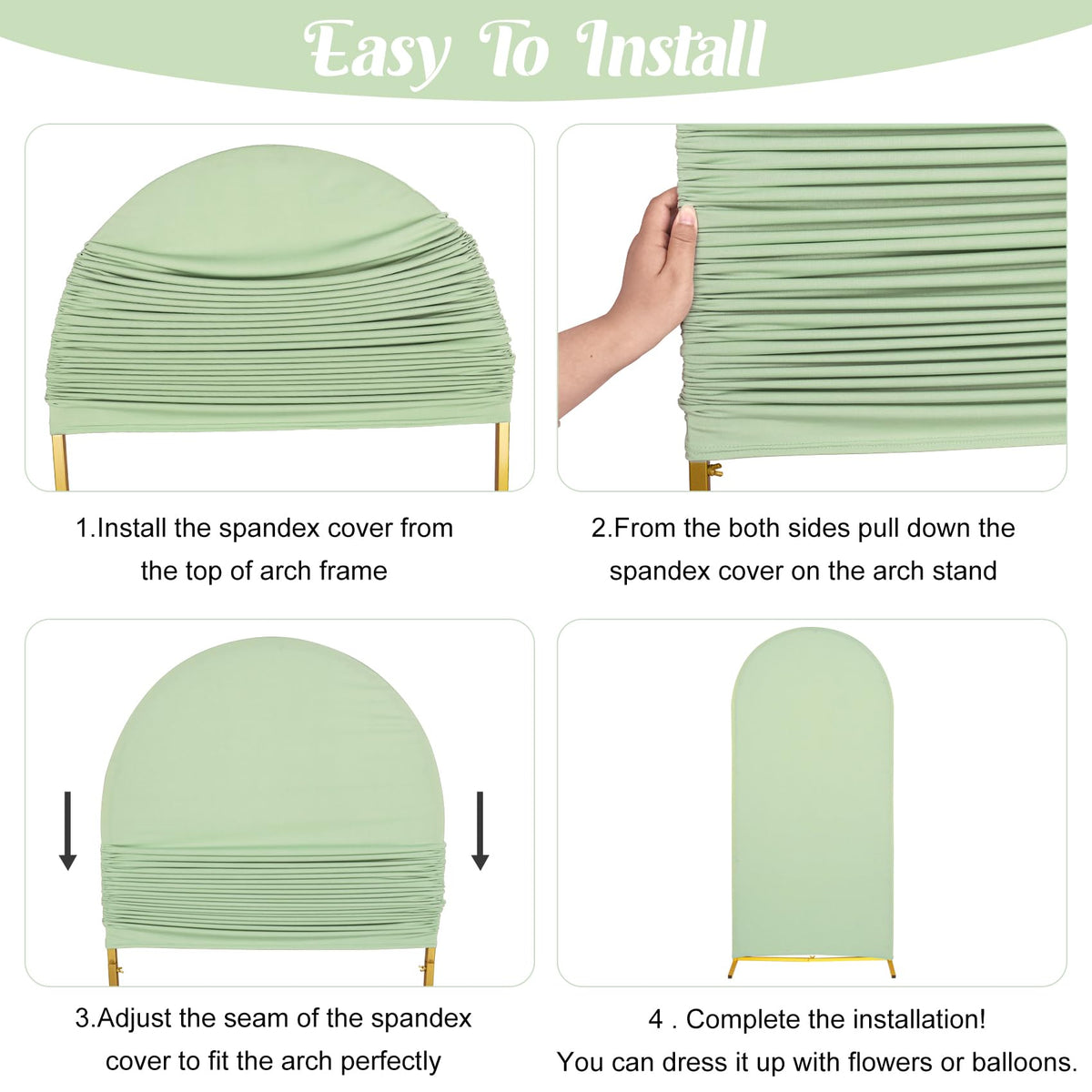 Easy To Install

1.Install the spandex cover from the top of arch frame

2.From the both sides pull down the spandex cover on the arch stand

3.Adjust the seam of the spandex cover to fit the arch perfectly

4 . Complete the installation! You can dress it up with flowers or balloons.