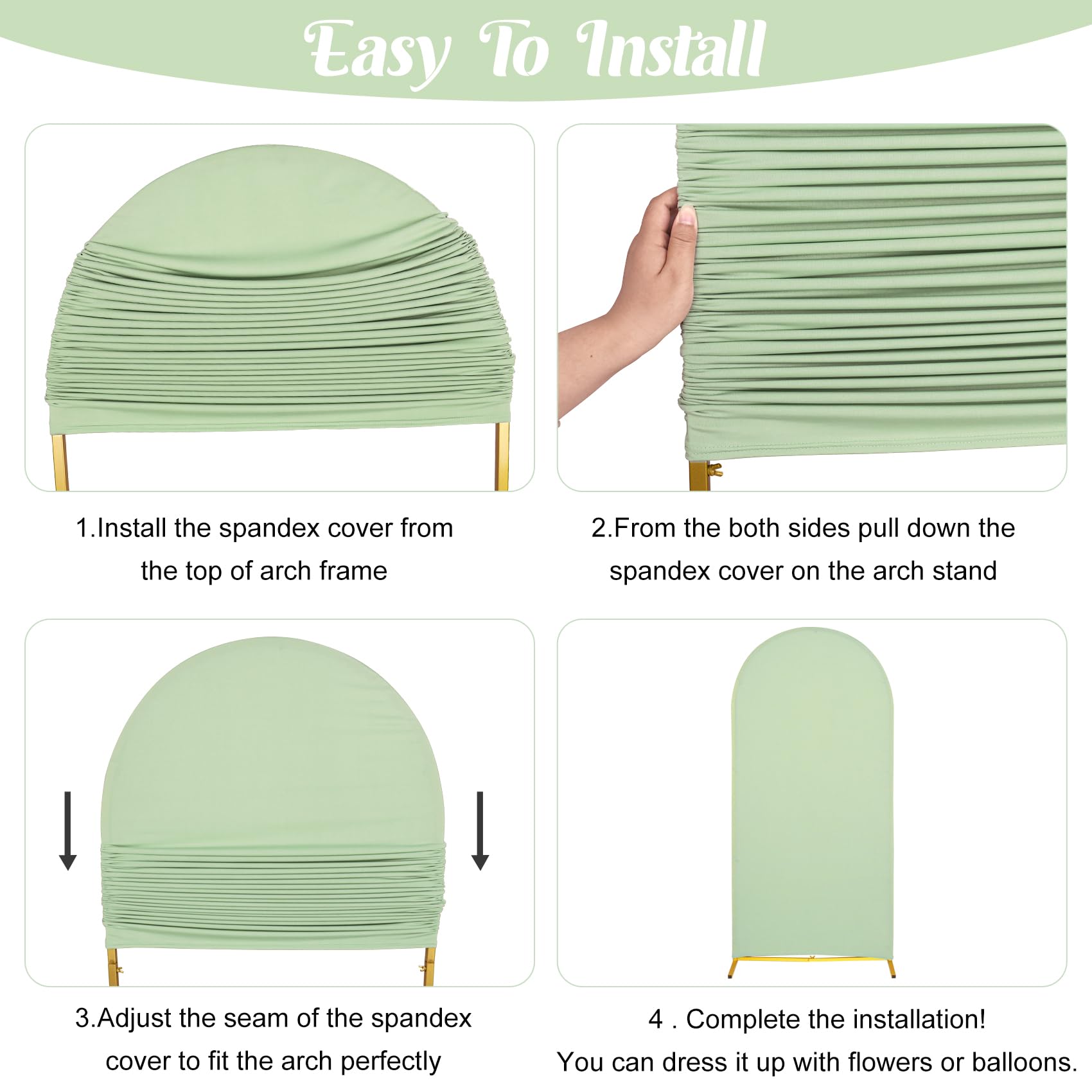 Easy To Install

1.Install the spandex cover from the top of arch frame

2.From the both sides pull down the spandex cover on the arch stand

3.Adjust the seam of the spandex cover to fit the arch perfectly

4 . Complete the installation! You can dress it up with flowers or balloons.