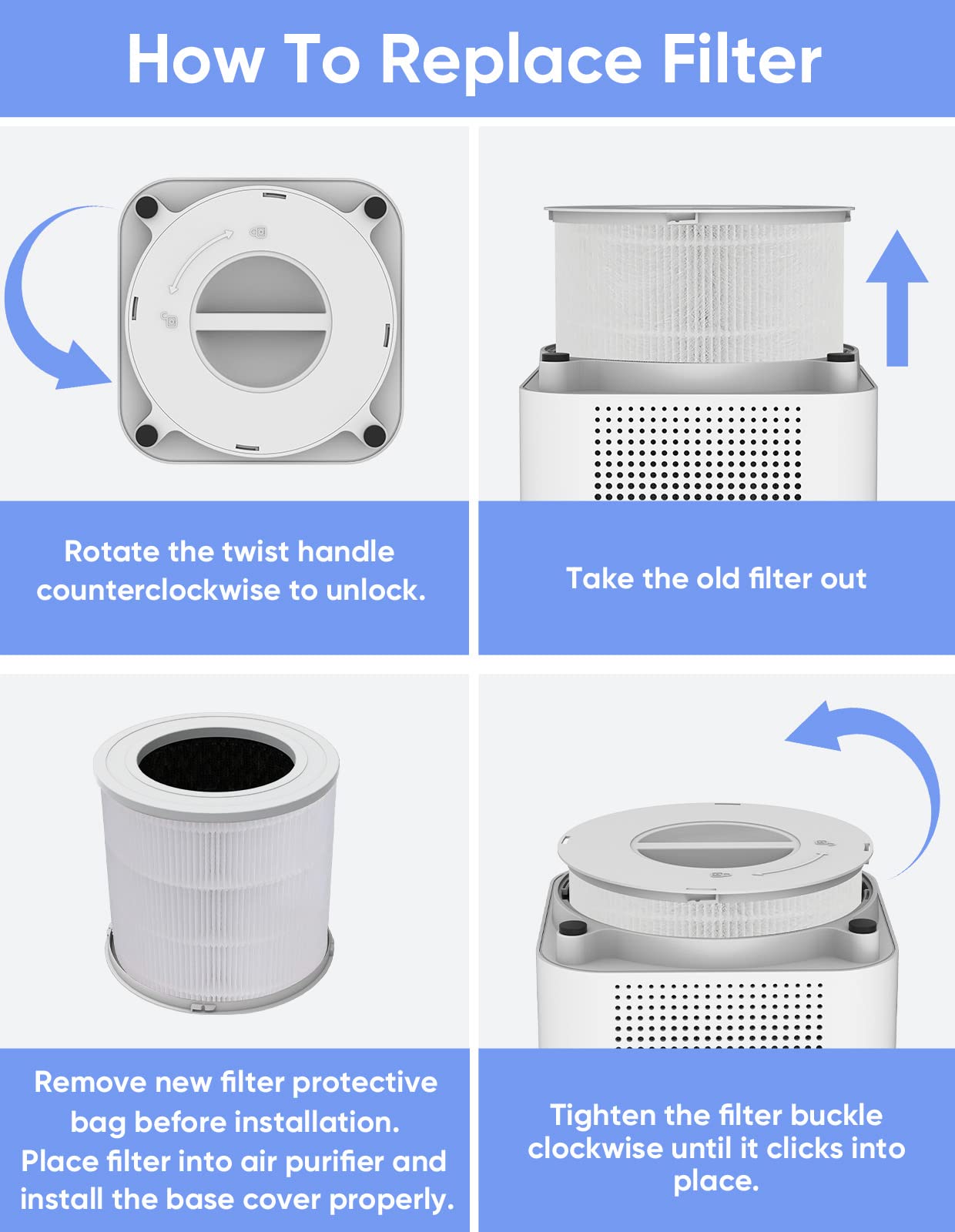 How To Replace Filter

Rotate the twist handle counterclockwise to unlock.

Take the old filter out

Remove new filter protective bag before installation. Place filter into air purifier and install the base cover properly.

Tighten the filter buckle clockwise until it clicks into place.