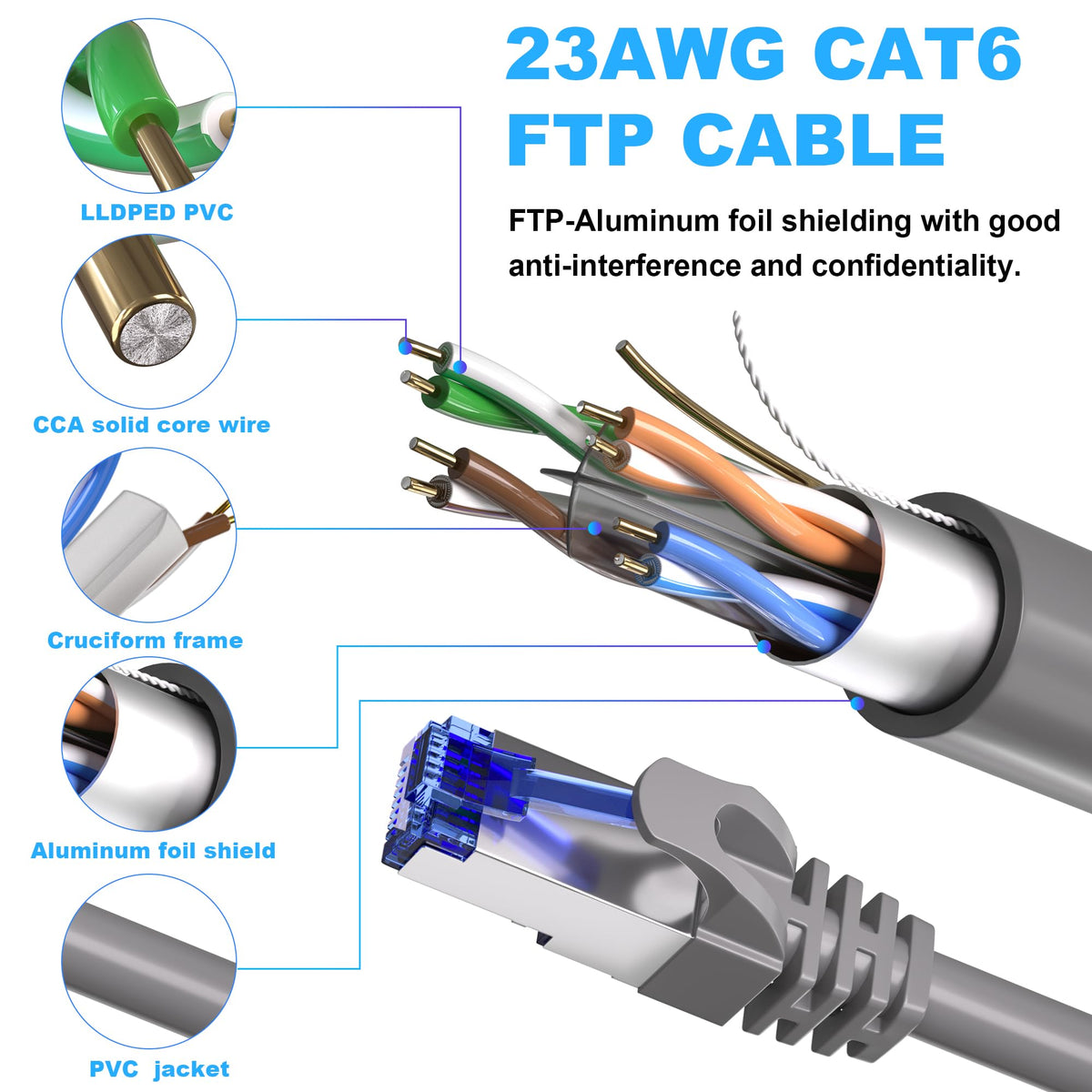 23AWG CAT6
FTP CABLE

FTP-Aluminum foil shielding with good anti-interference and confidentiality.

LLDPED PVC

CCA solid core wire

Cruciform frame

Aluminum foil shield

PVC jacket