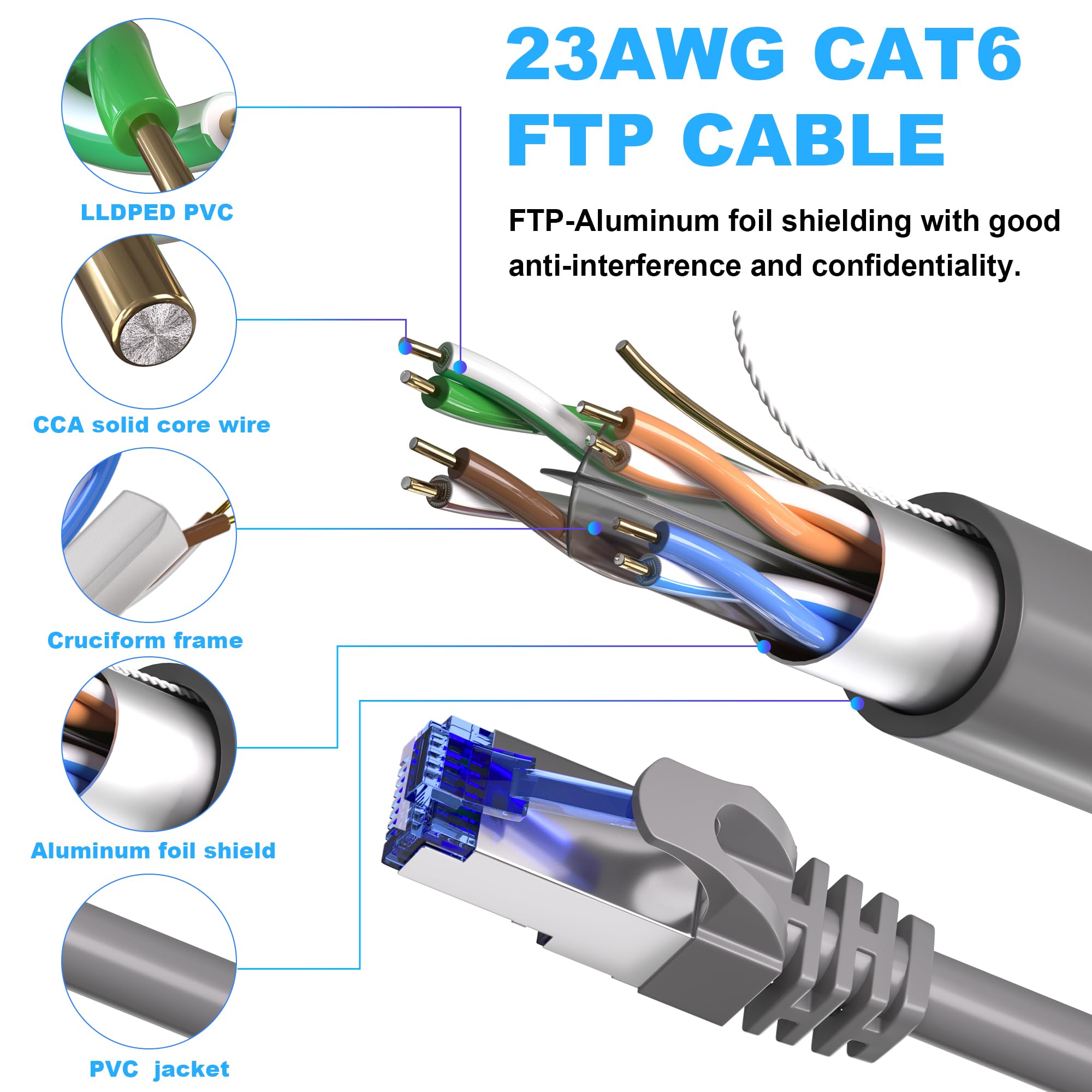 23AWG CAT6 FTP CABLE

FTP-Aluminum foil shielding with good anti-interference and confidentiality.

LLDPED PVC

CCA solid core wire

Cruciform frame

Aluminum foil shield

PVC jacket