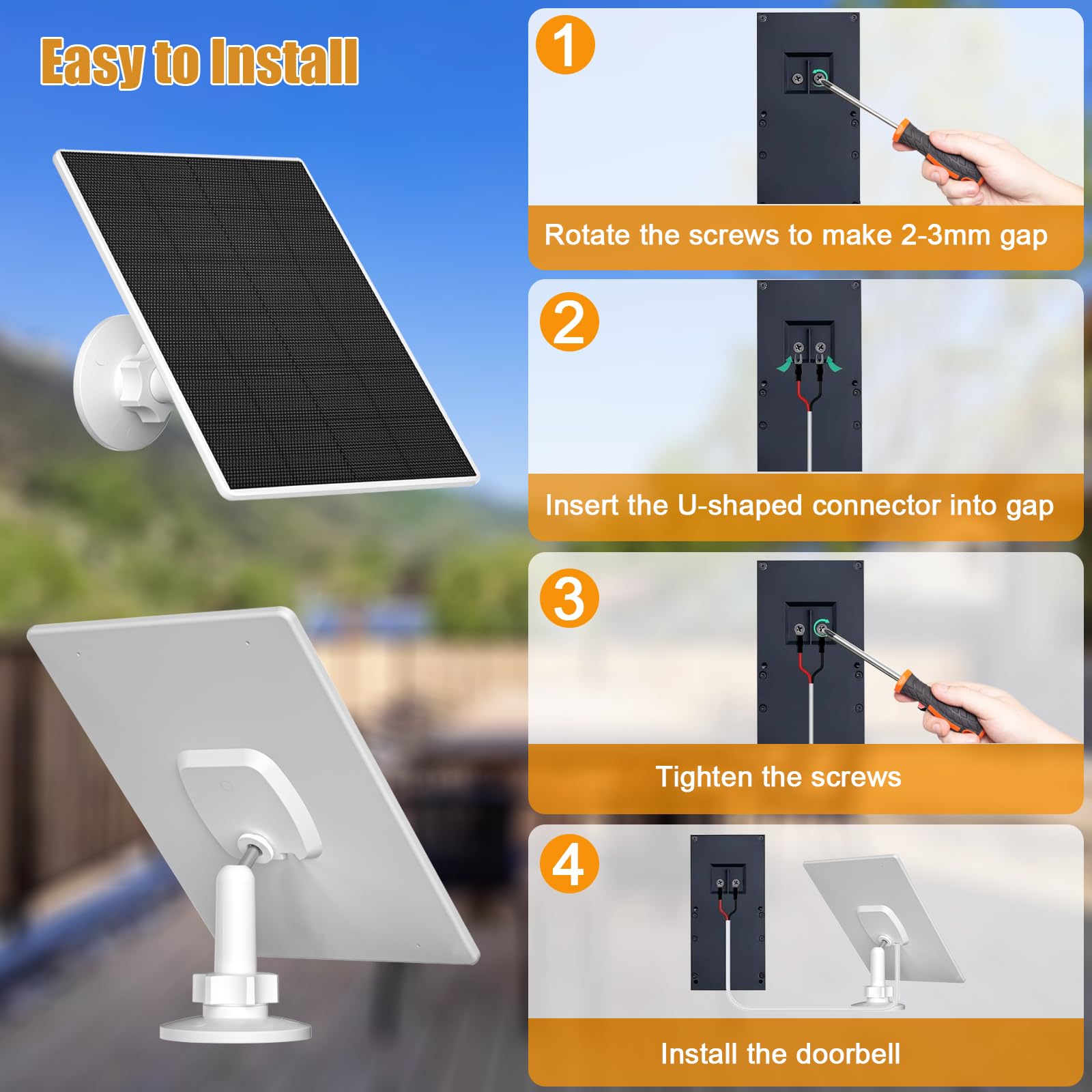 Easy to Install

1

Rotate the screws to make 2-3mm gap

2

Insert the U-shaped connector into gap

3

Tighten the screws

4

Install the doorbell