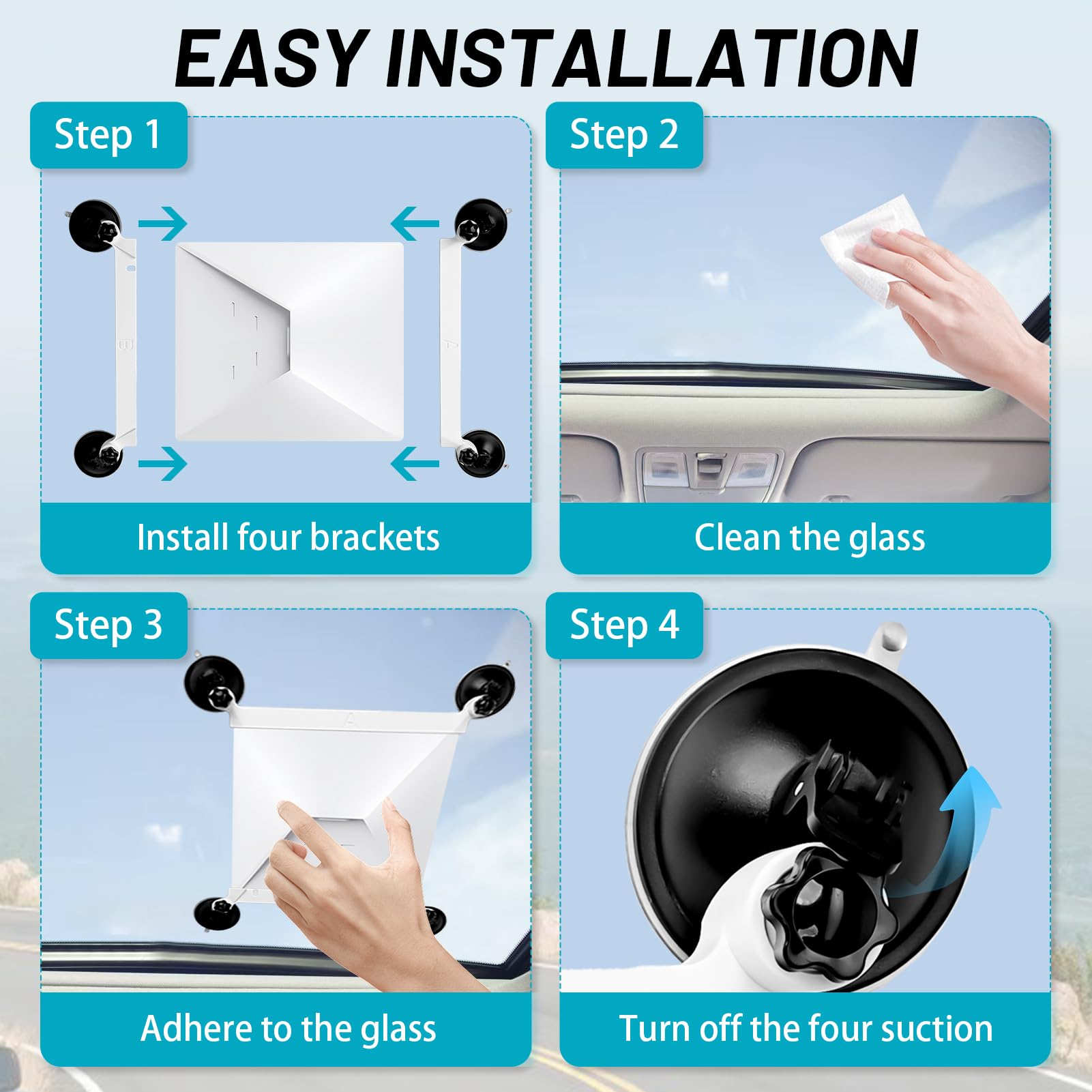 EASY INSTALLATION

Step 1

B

A

Install four brackets

Step 2

Clean the glass

Step 3

A

Adhere to the glass

Step 4

Turn off the four suction