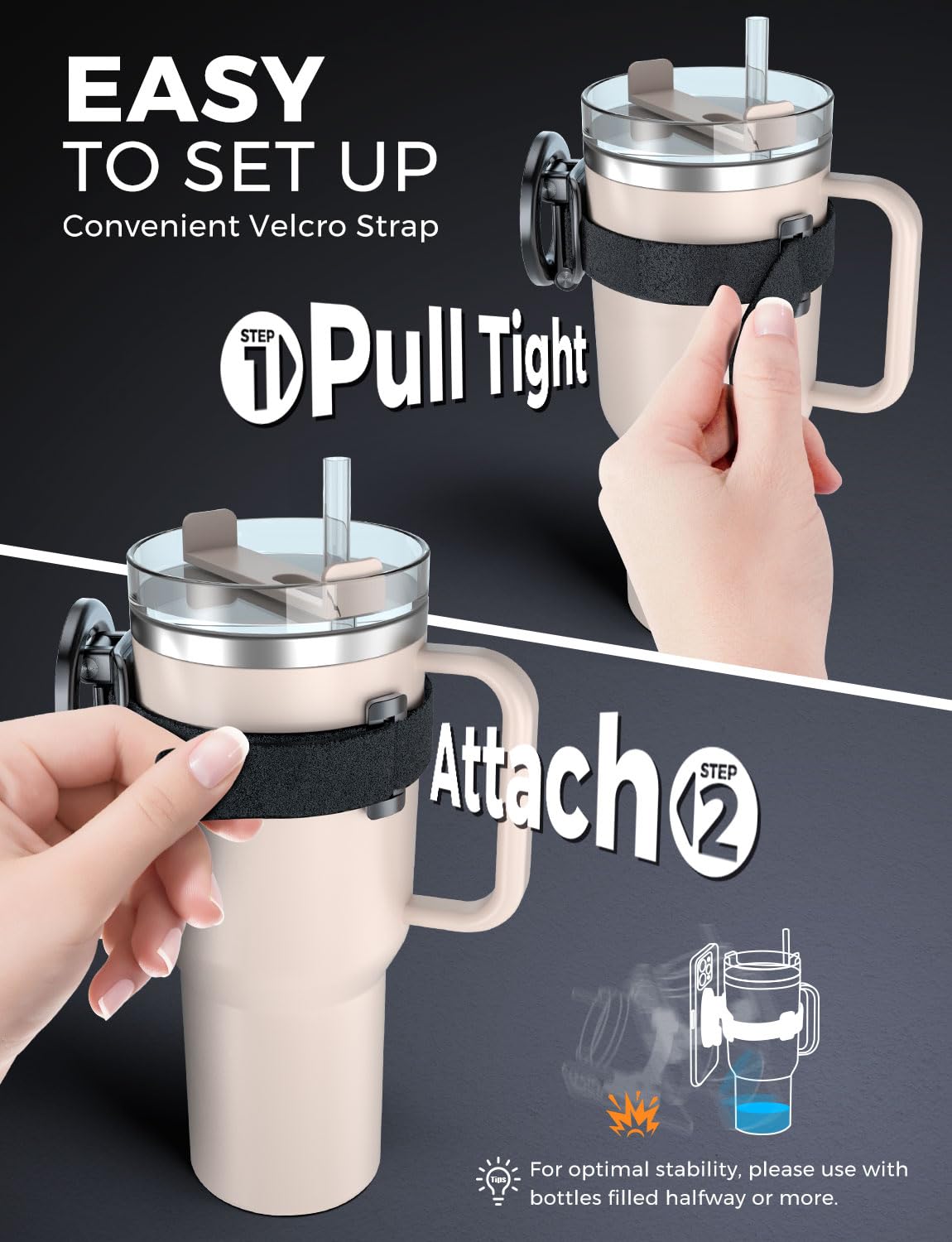 EASY
TO SET UP
Convenient Velcro Strap

STEP 1 Pull Tight

Attach STEP 2

Tips For optimal stability, please use with bottles filled halfway or more.