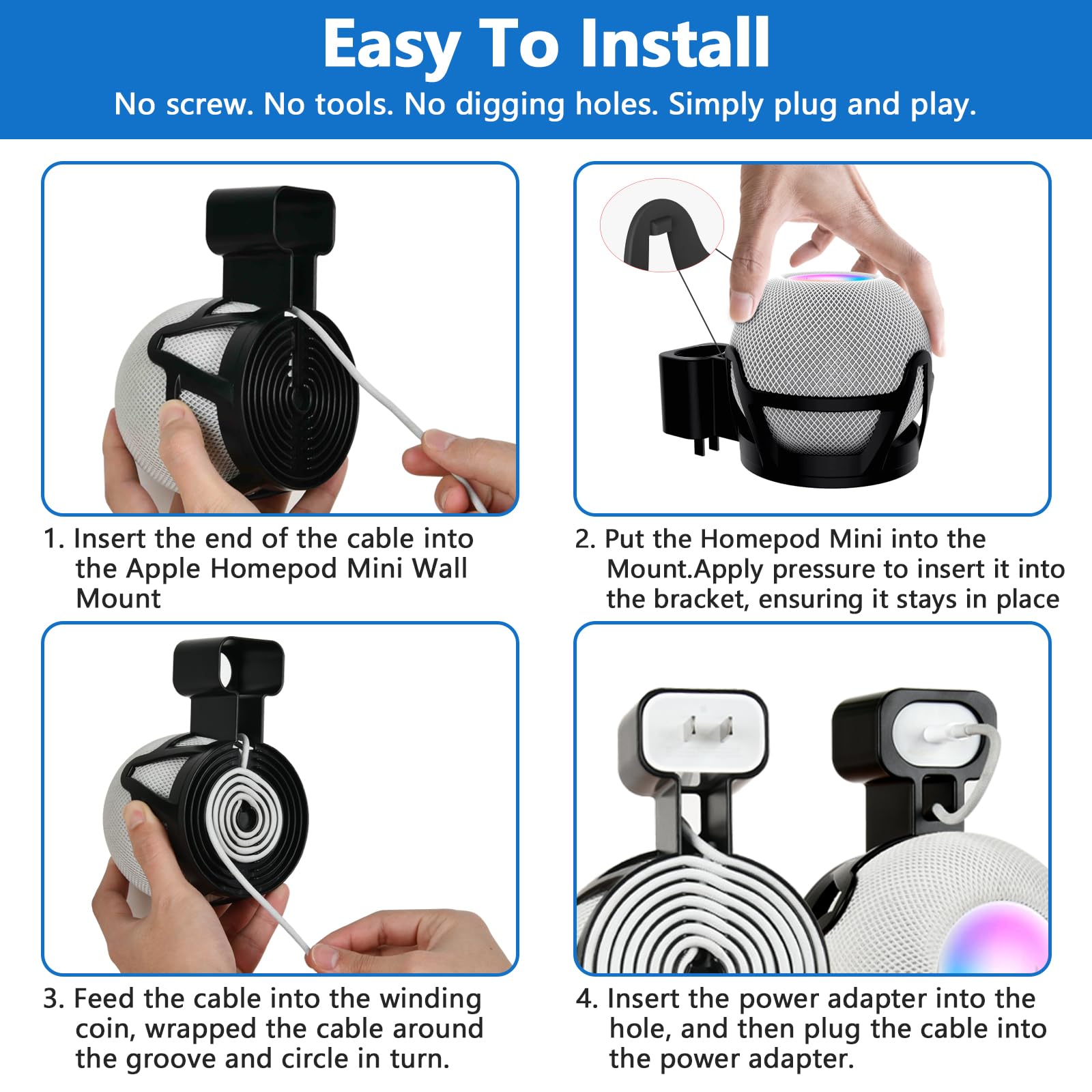 Easy To Install

No screw. No tools. No digging holes. Simply plug and play.

1. Insert the end of the cable into the Apple Homepod Mini Wall Mount

2. Put the Homepod Mini into the Mount.Apply pressure to insert it into the bracket, ensuring it stays in place

3. Feed the cable into the winding coin, wrapped the cable around the groove and circle in turn.

4. Insert the power adapter into the hole, and then plug the cable into the power adapter.