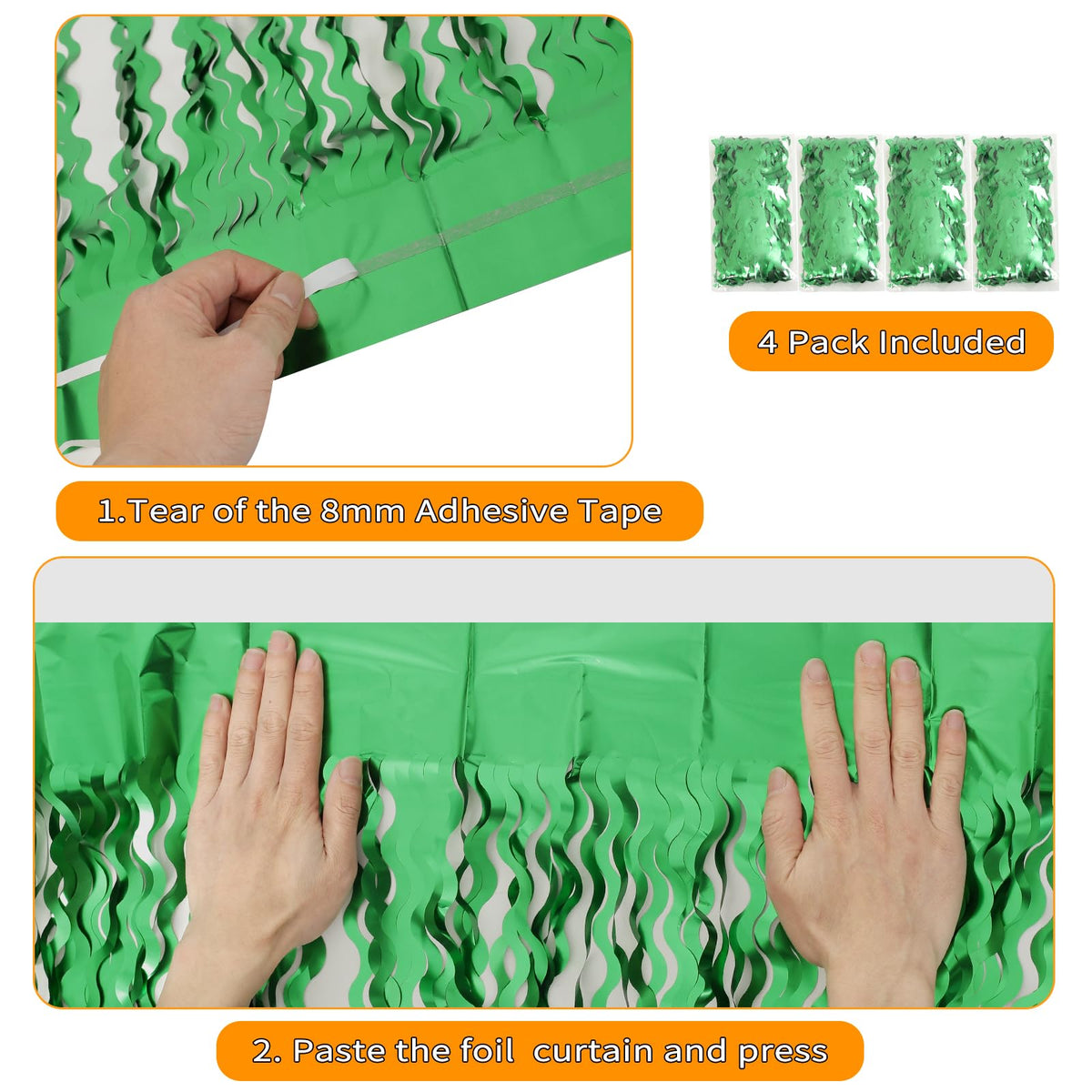 4 Pack Included

1.Tear of the 8mm Adhesive Tape

2. Paste the foil curtain and press