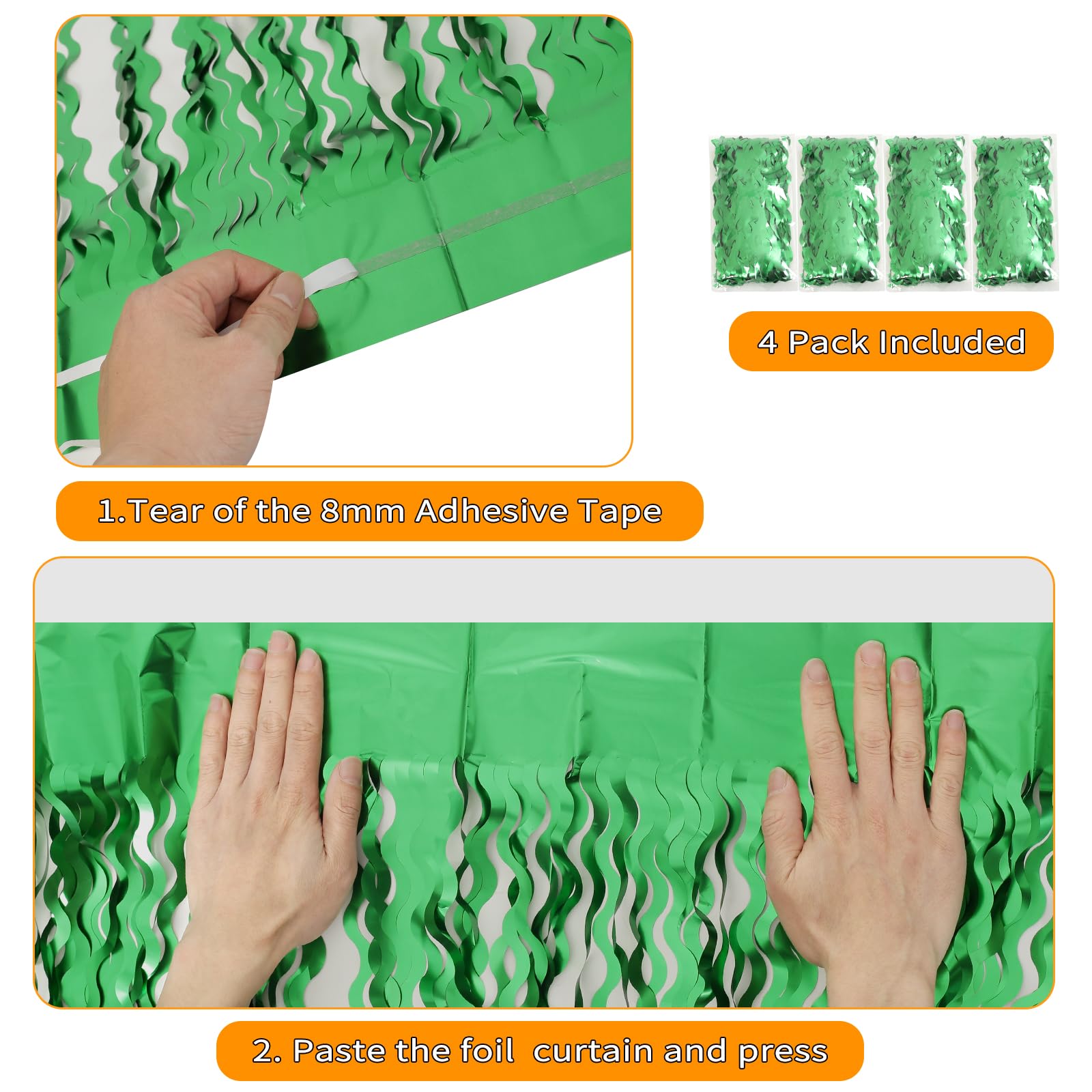 4 Pack Included

1.Tear of the 8mm Adhesive Tape

2. Paste the foil curtain and press