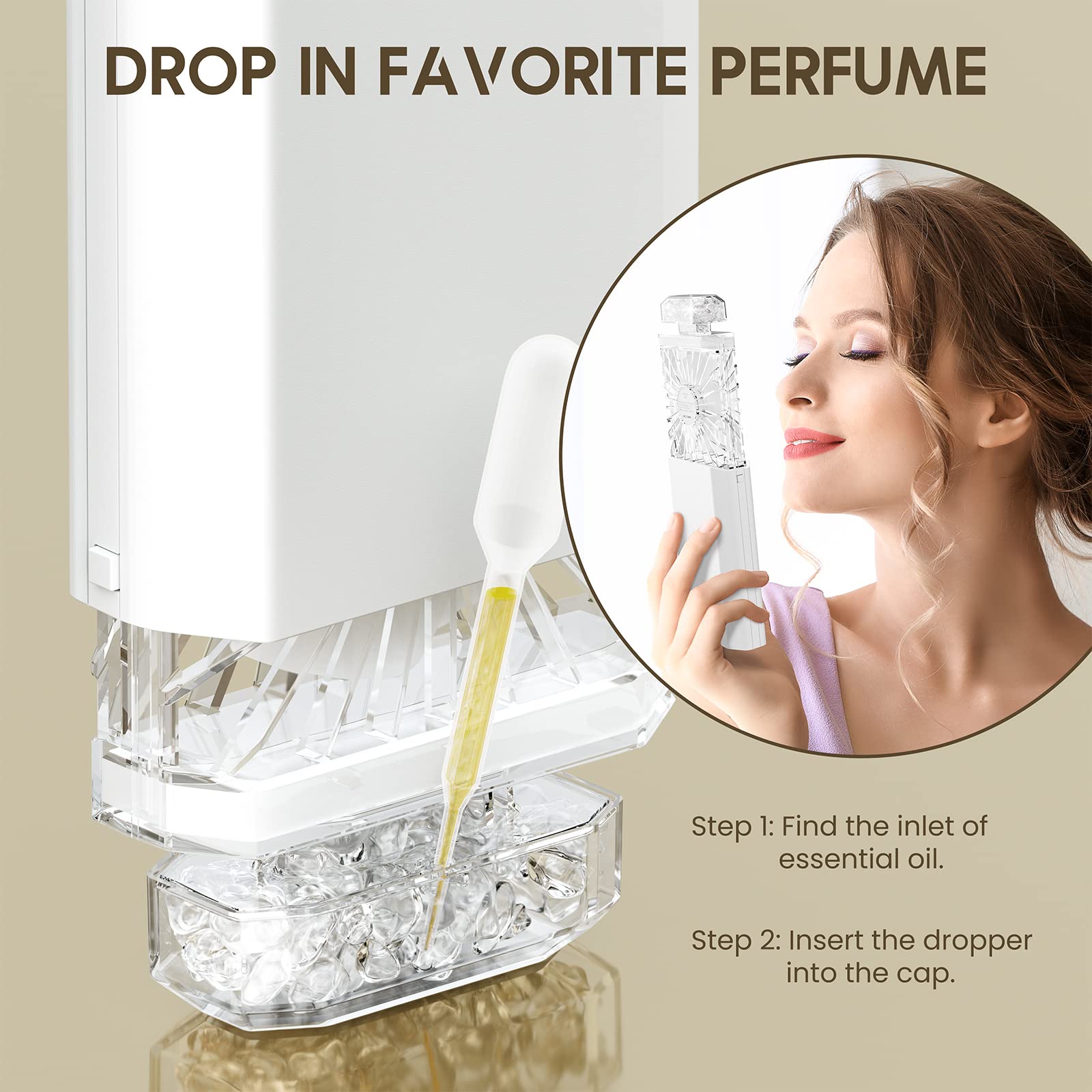 DROP IN FAVORITE PERFUME

Step 1: Find the inlet of essential oil.

Step 2: Insert the dropper into the cap.